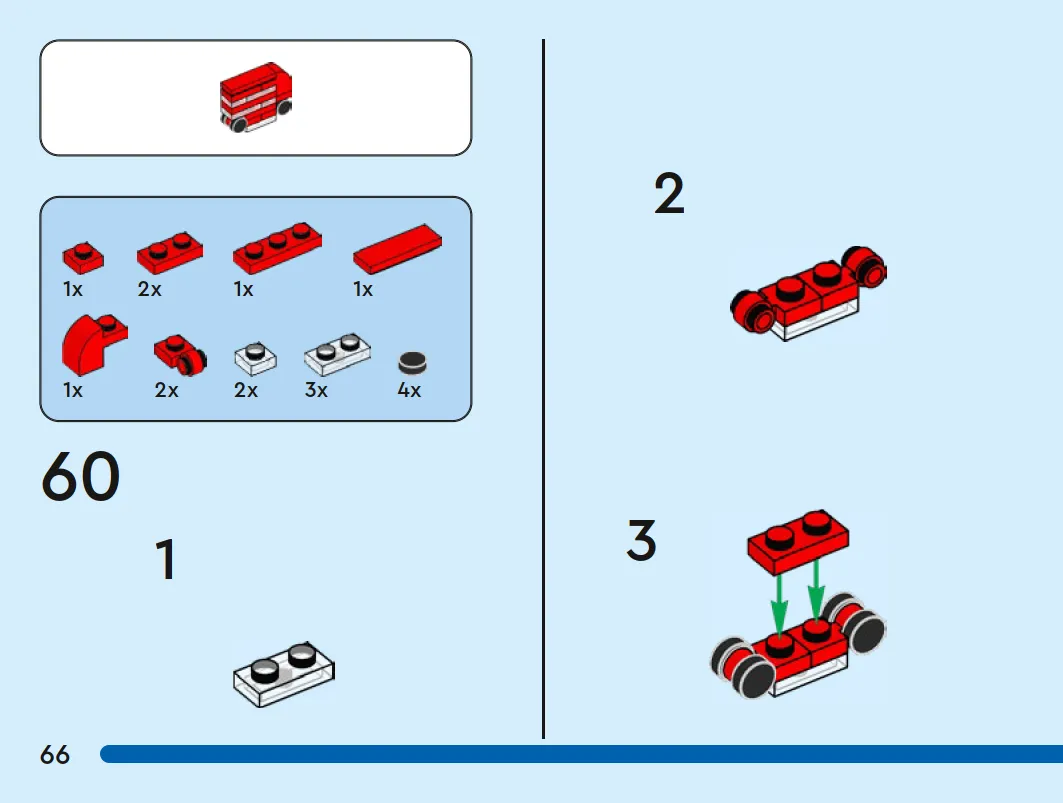 1x 2x 1x 1x

1x 2x 2x 3x 4x

60

1

2

3

66