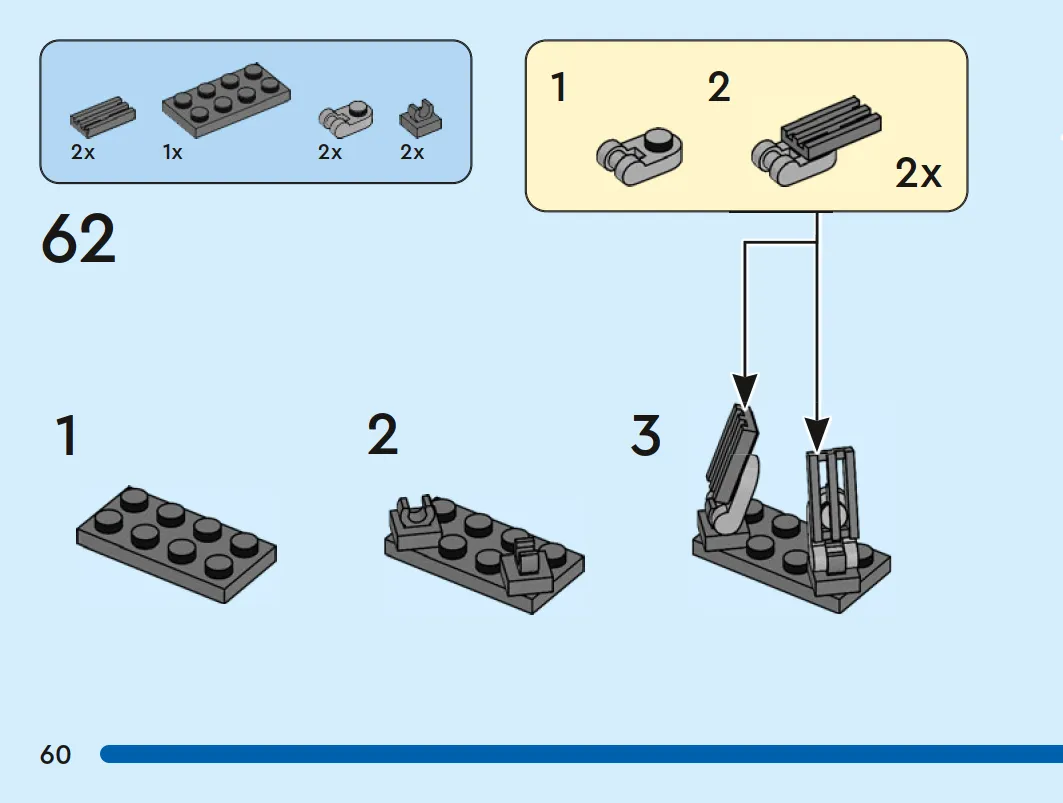 2x 1x 2x 2x

1 2 2x

62

1

2

3

60