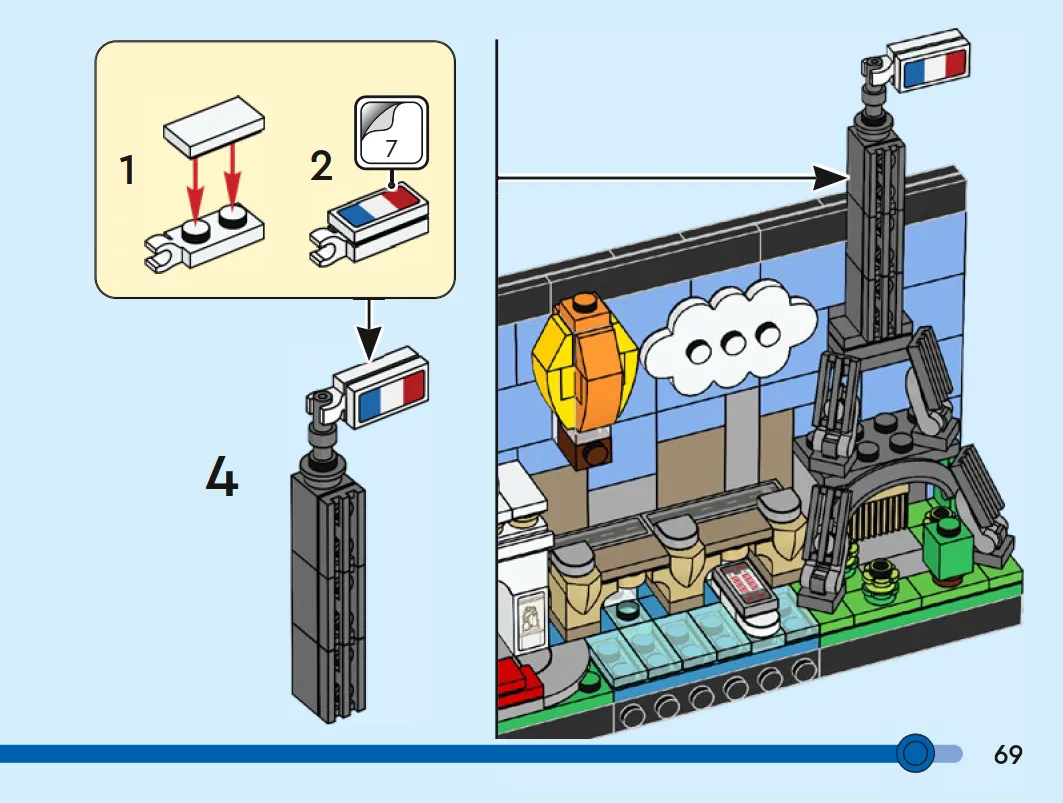 1

2

7

4

69