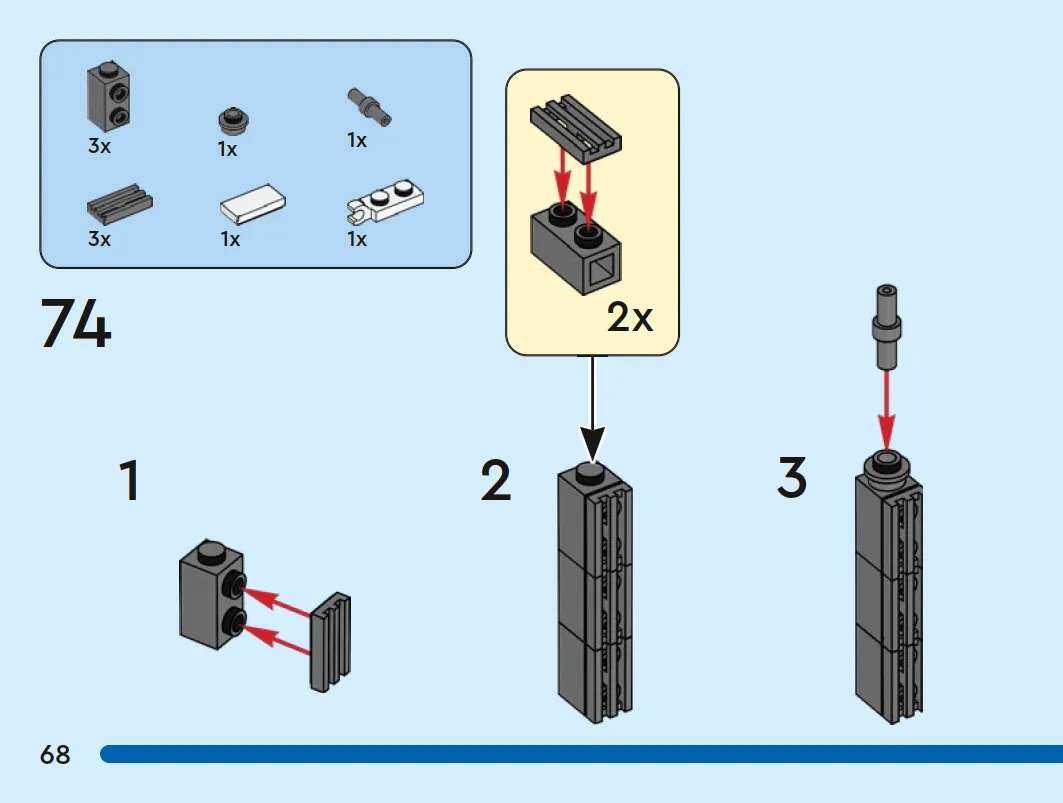 3x
1x
1x
3x
1x
1x

74

2x

1

2

3

68