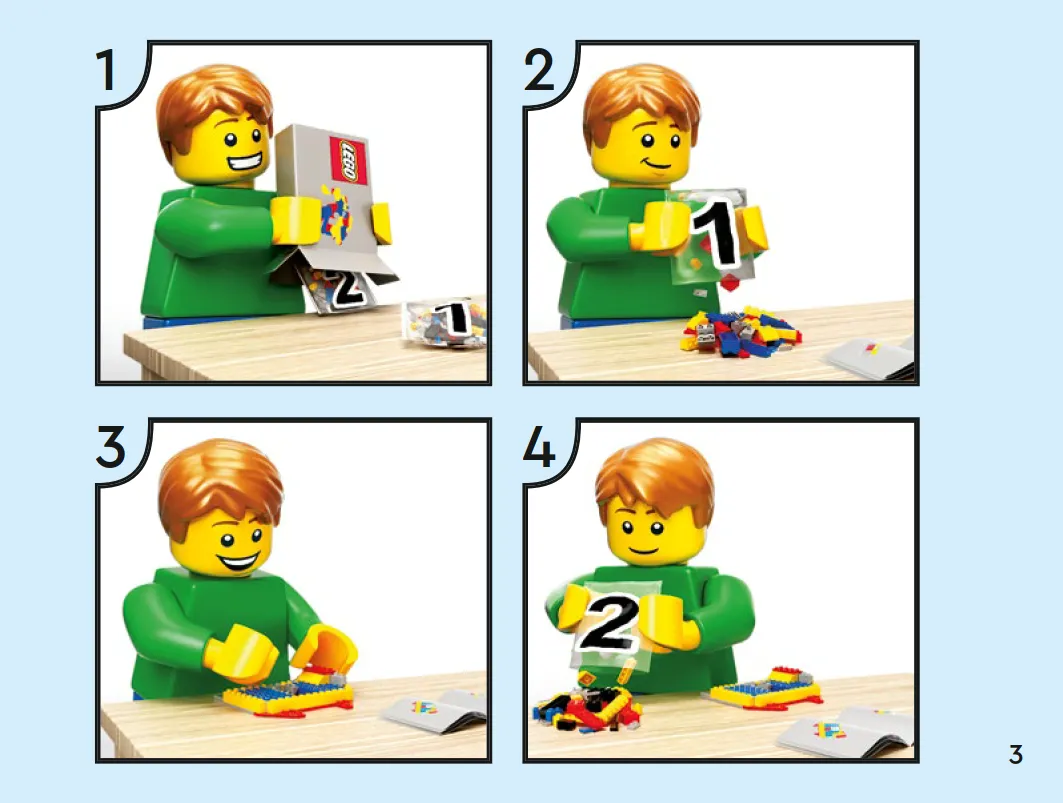 1

LEGO

2

1

2

1

3

4

2

3