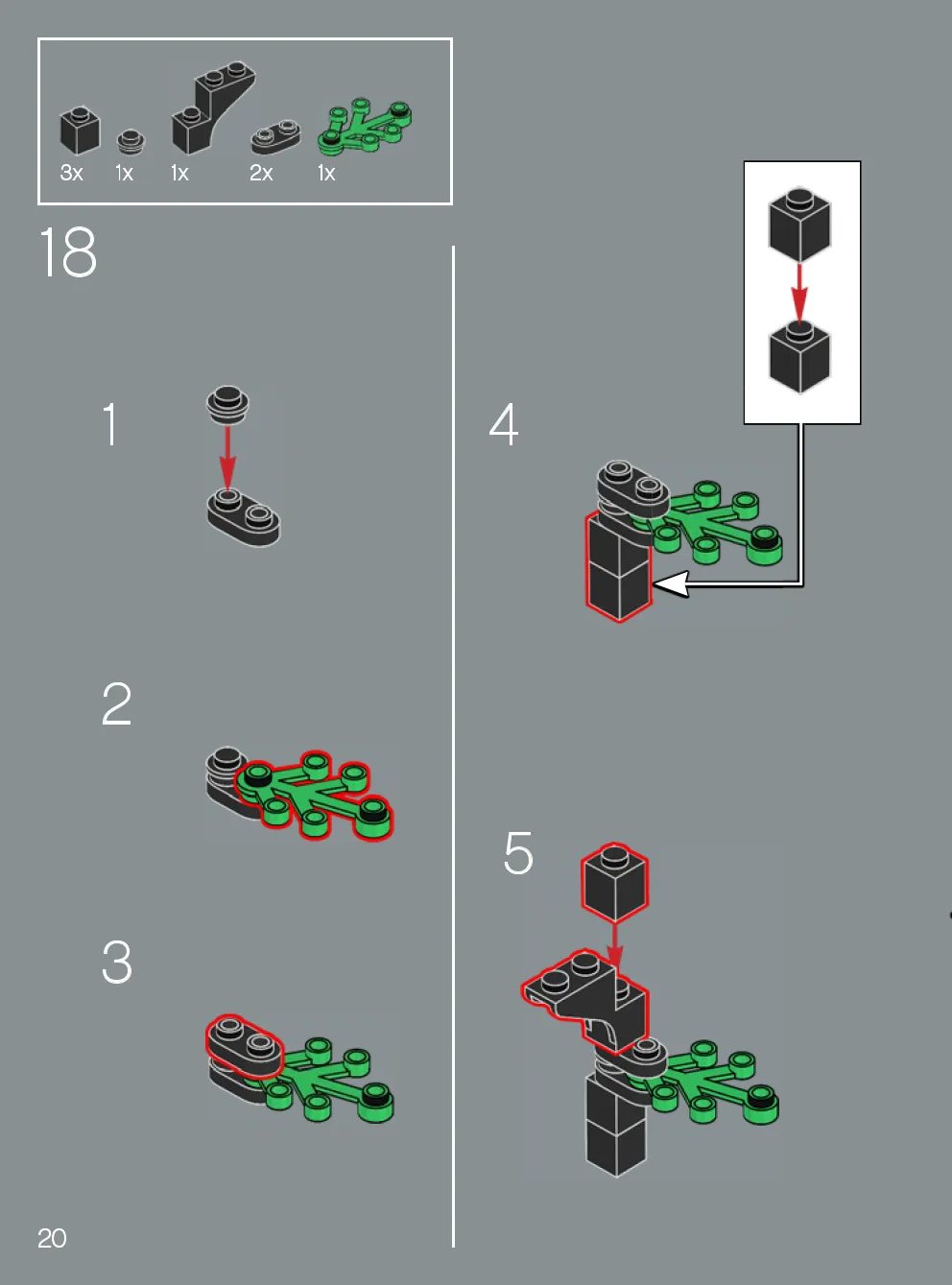 3x 1x 1x 2x 1x

18

1

2

3

4

5

20