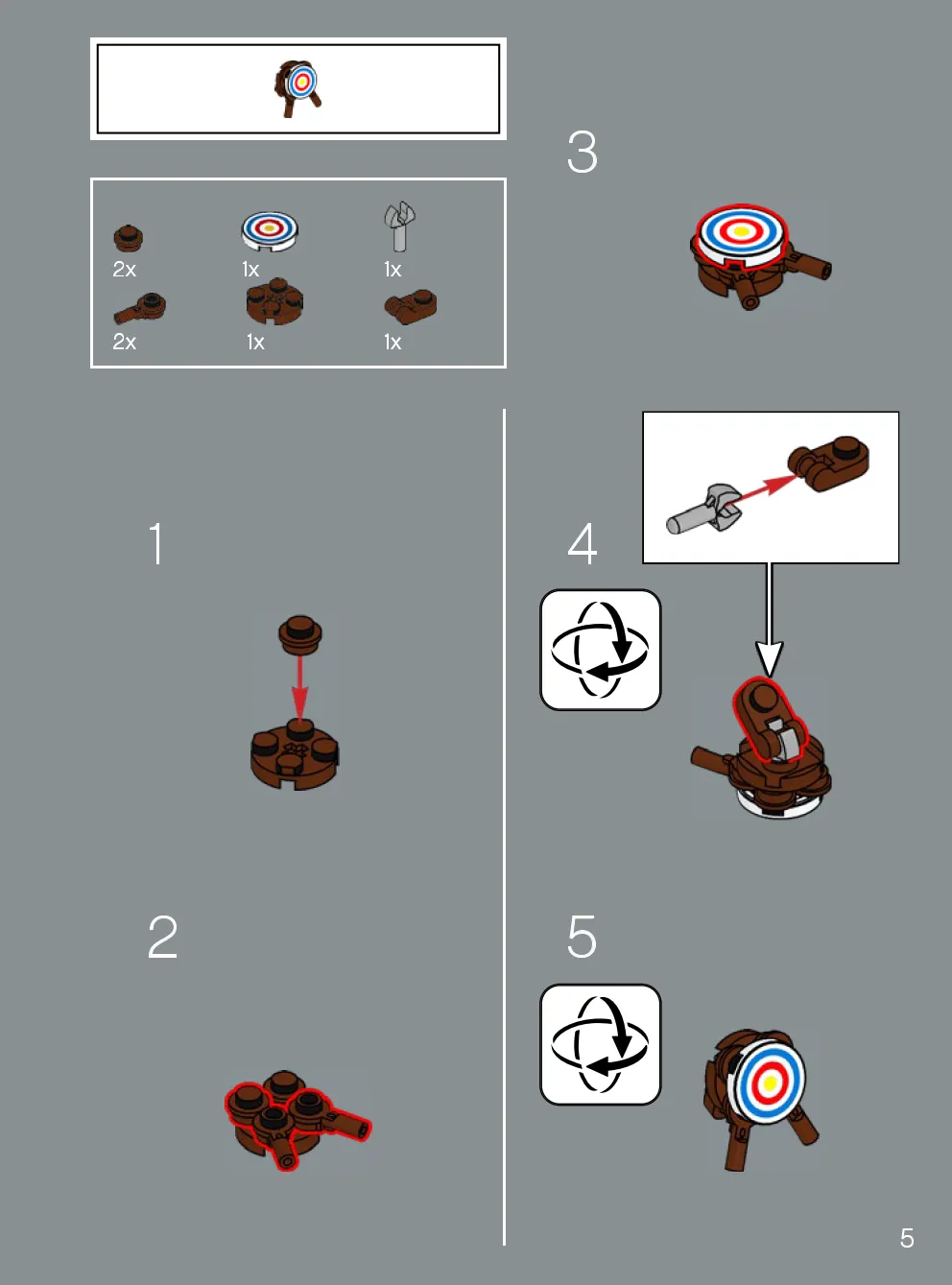 2x
1x
1x
2x
1x
1x

1

2

3

4

5

5