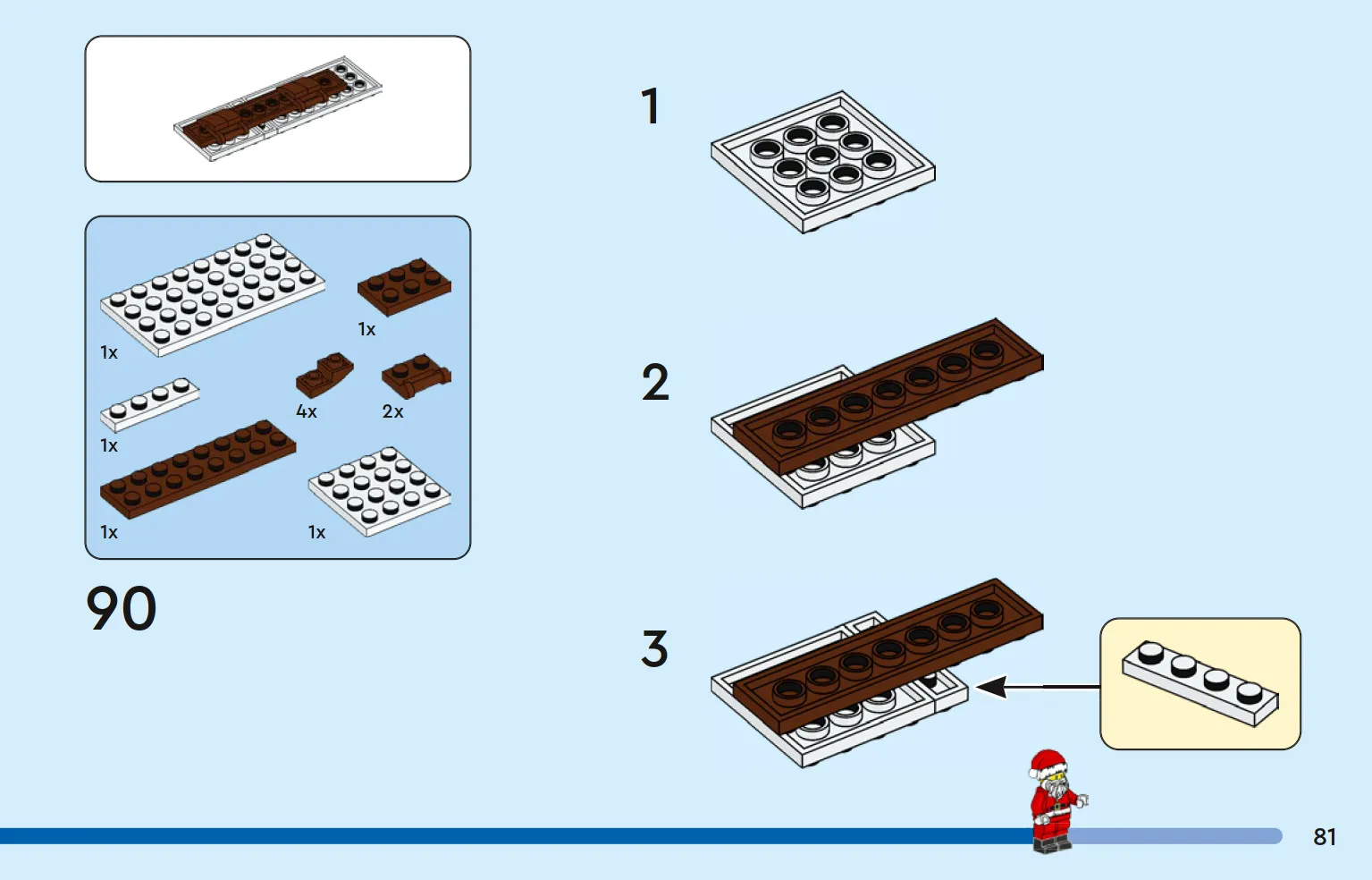 1x
1x
1x
4x
2x
1x
1x

90

1

2

3

81