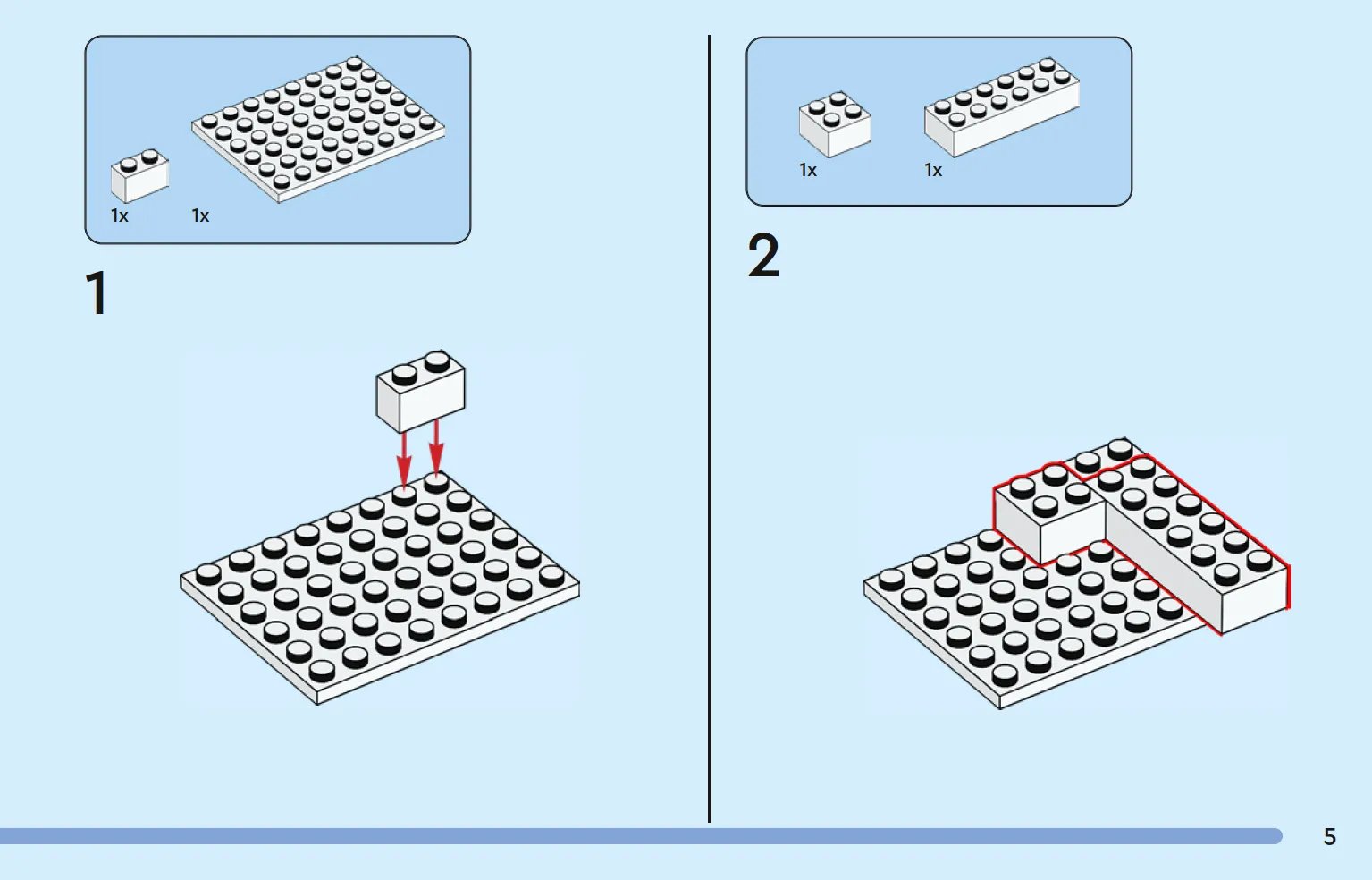 1x 1x

1

1x 1x

2

5