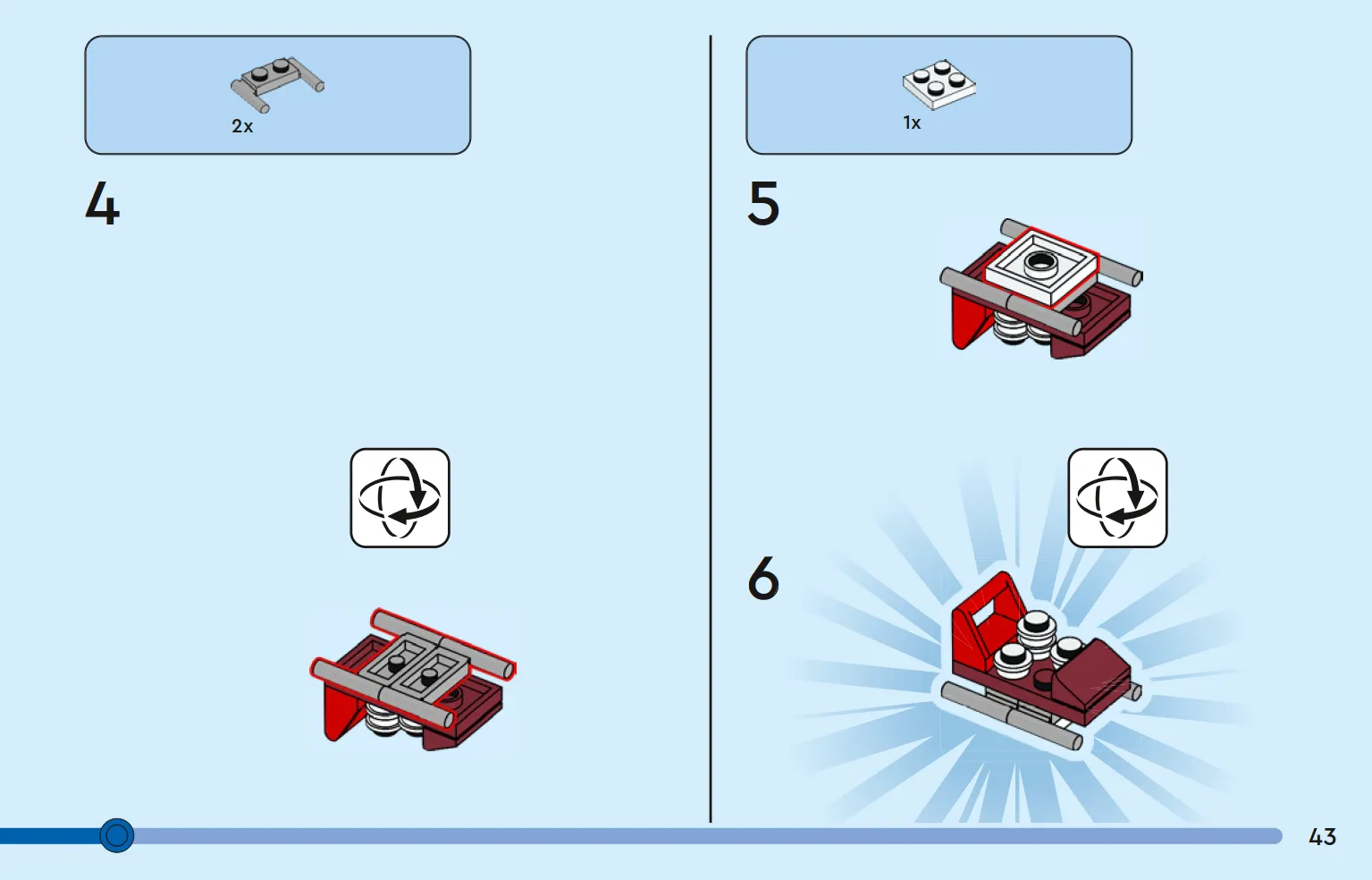 2x

4

1x

5

6

43