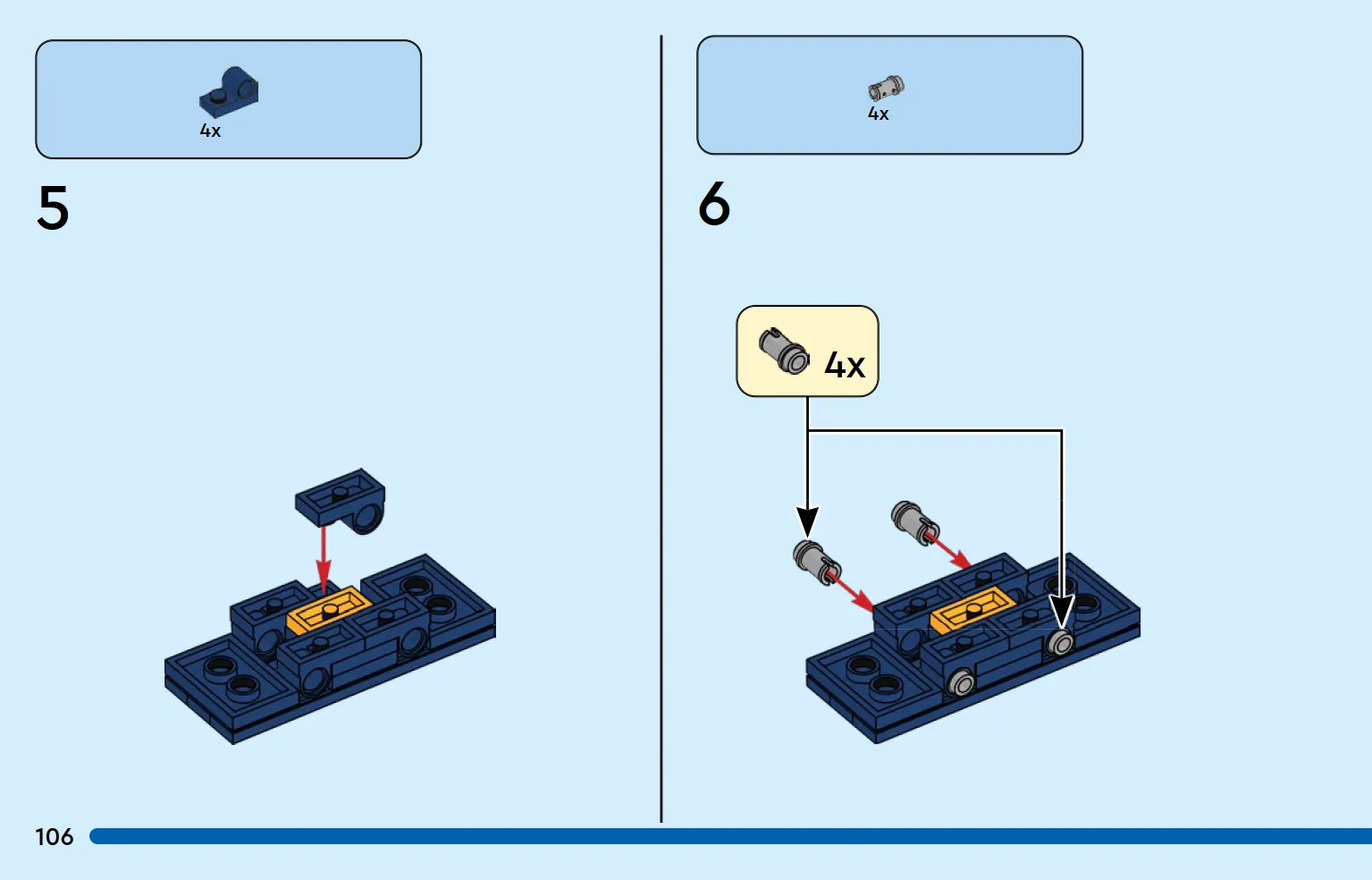 4x

5

4x

6

4x

106