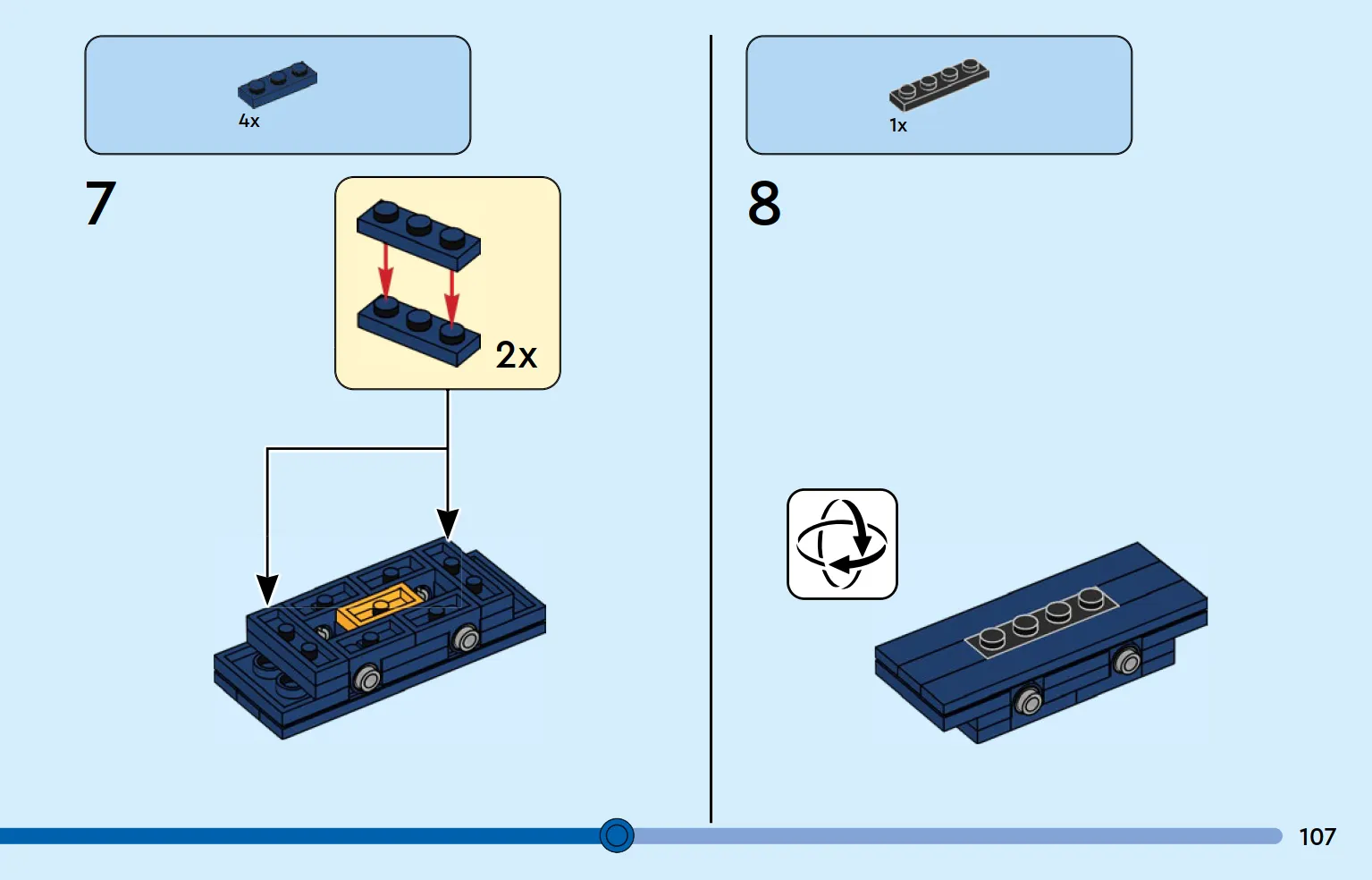 4x

7

2x

1x

8

107