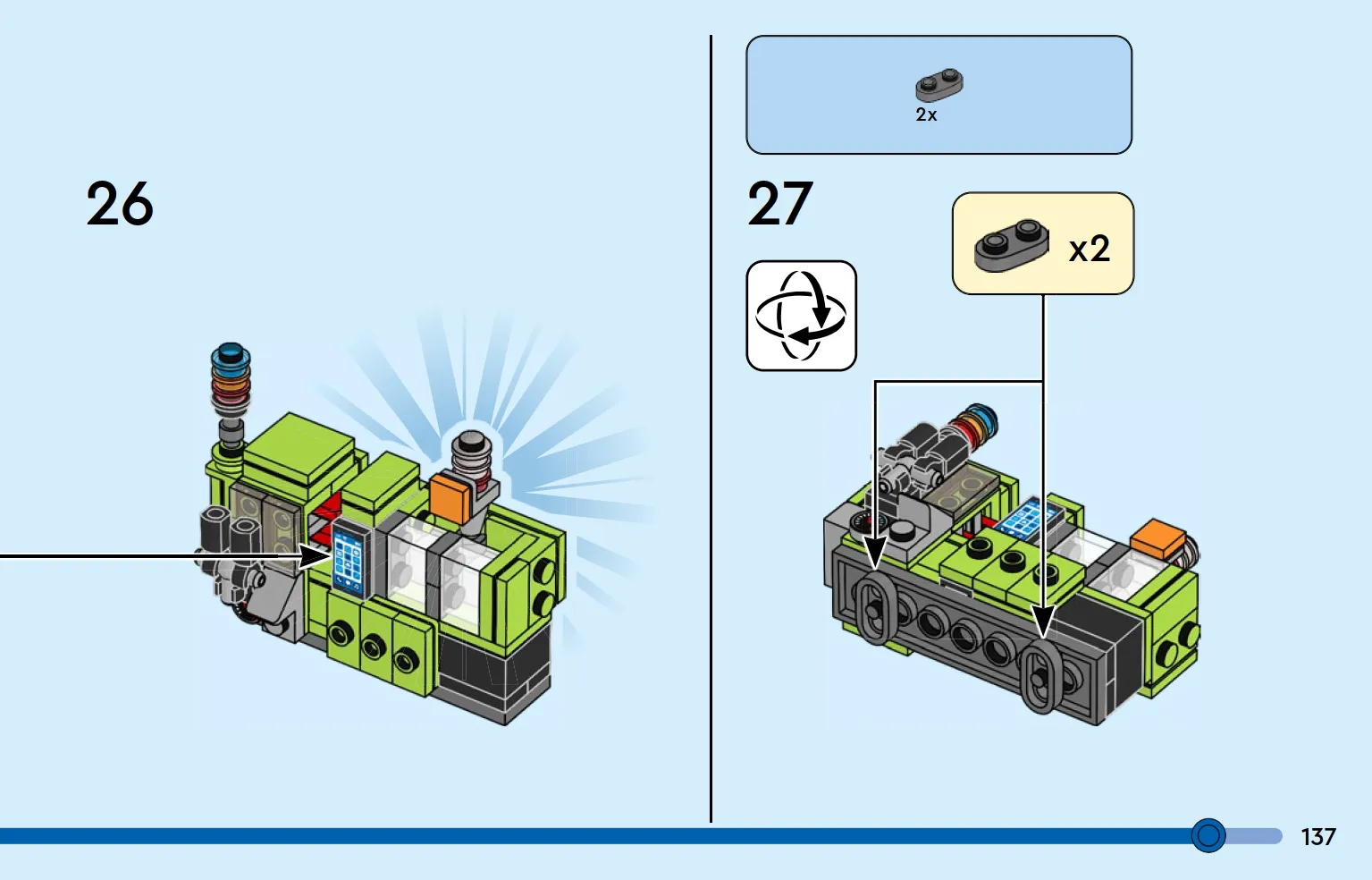 26

2x

27

x2

137