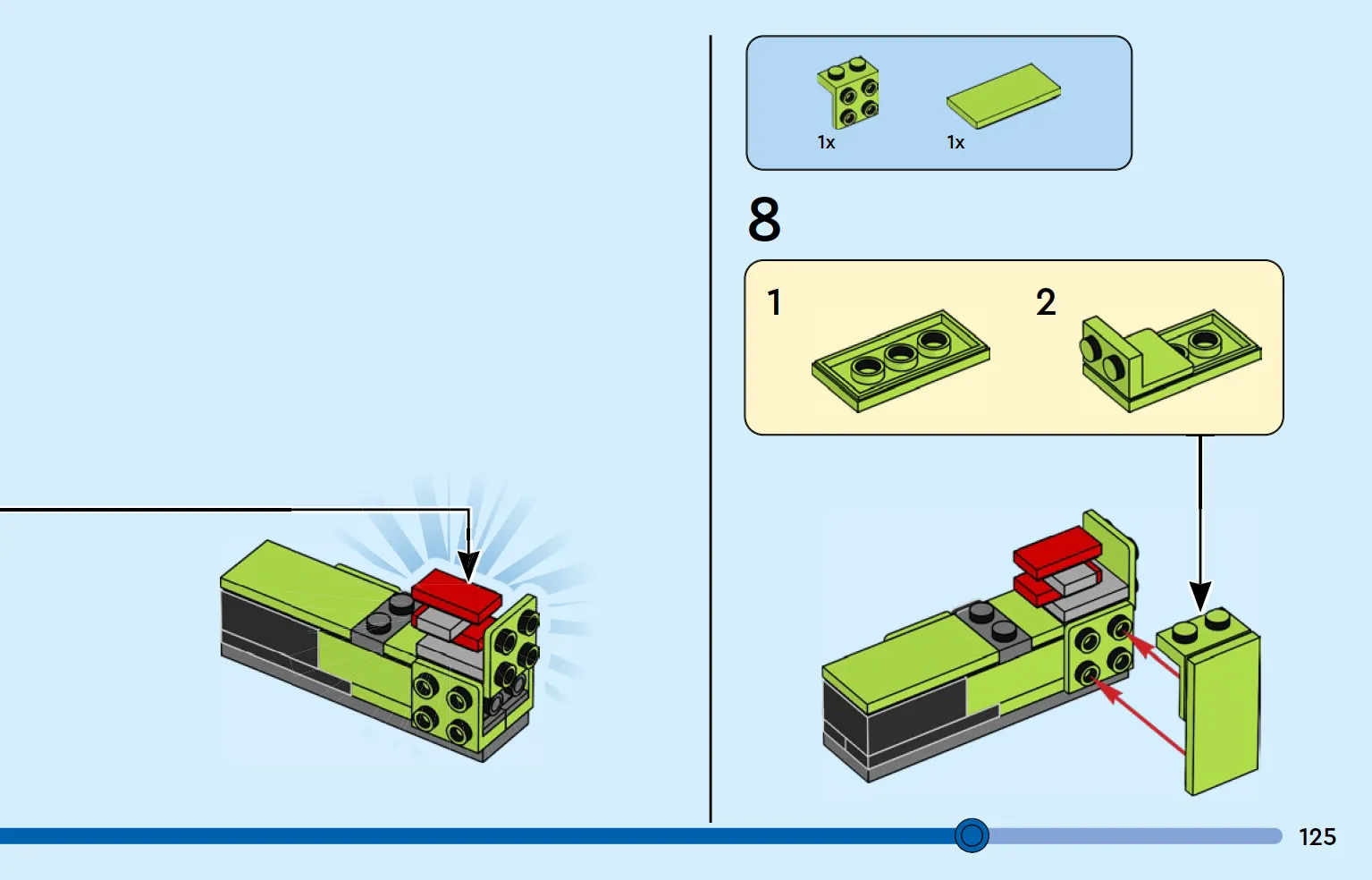 1x
1x

8

1
2

125