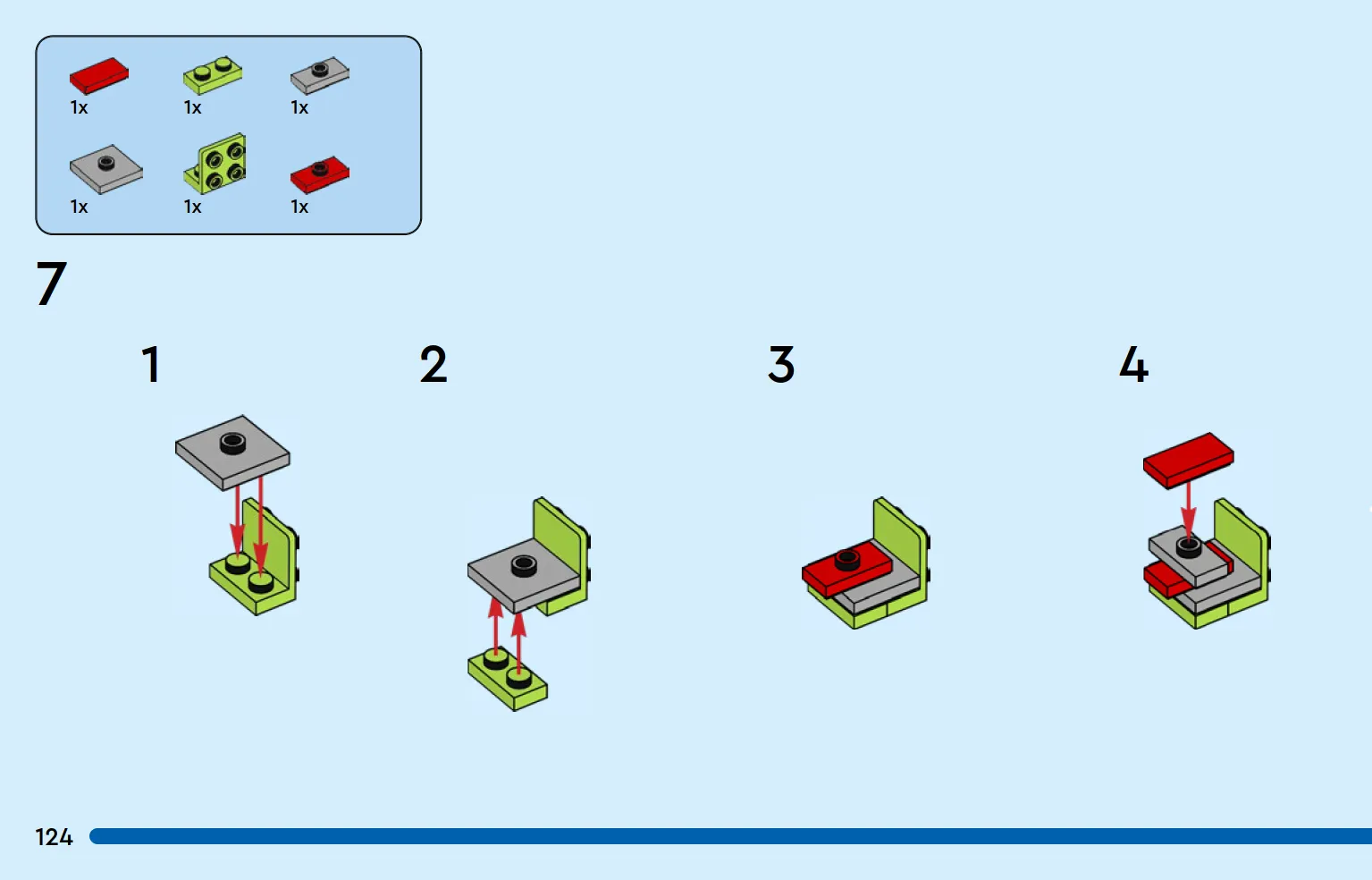 1x
1x
1x
1x
1x
1x

7

1

2

3

4

124