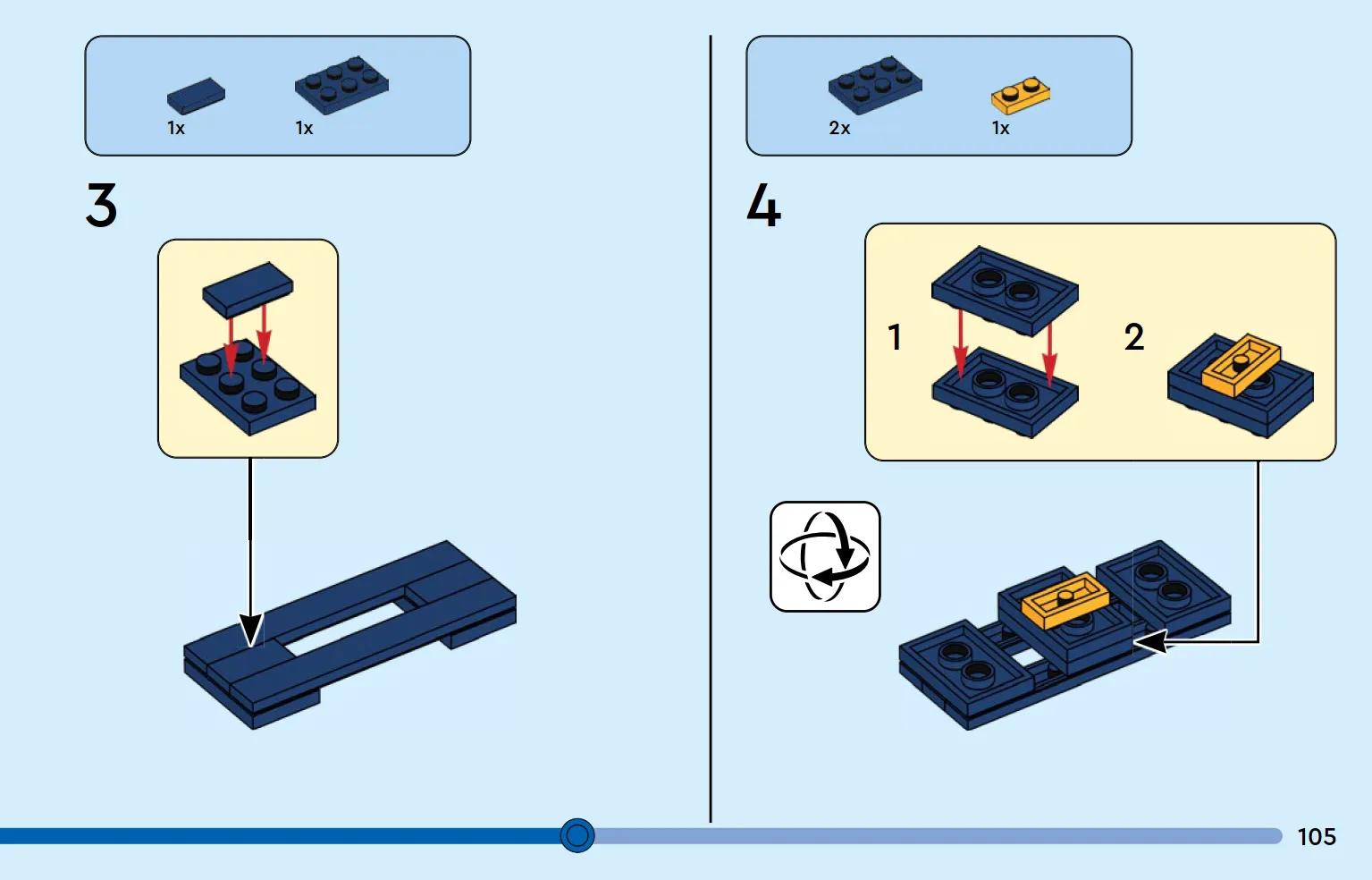 1x 1x

3

2x 1x

4

1

2

105