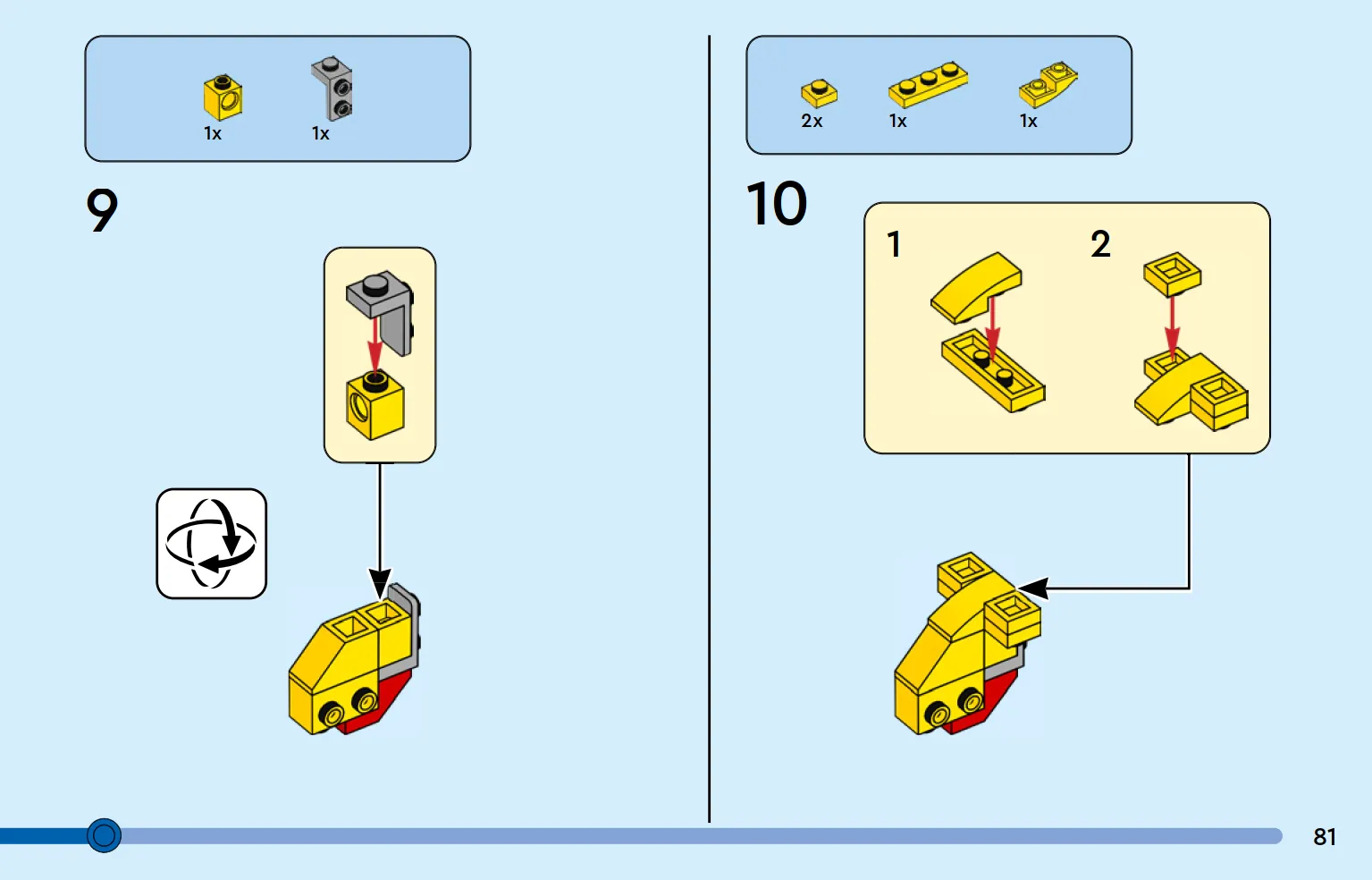 1x 1x

9

2x 1x 1x

10

1

2

81