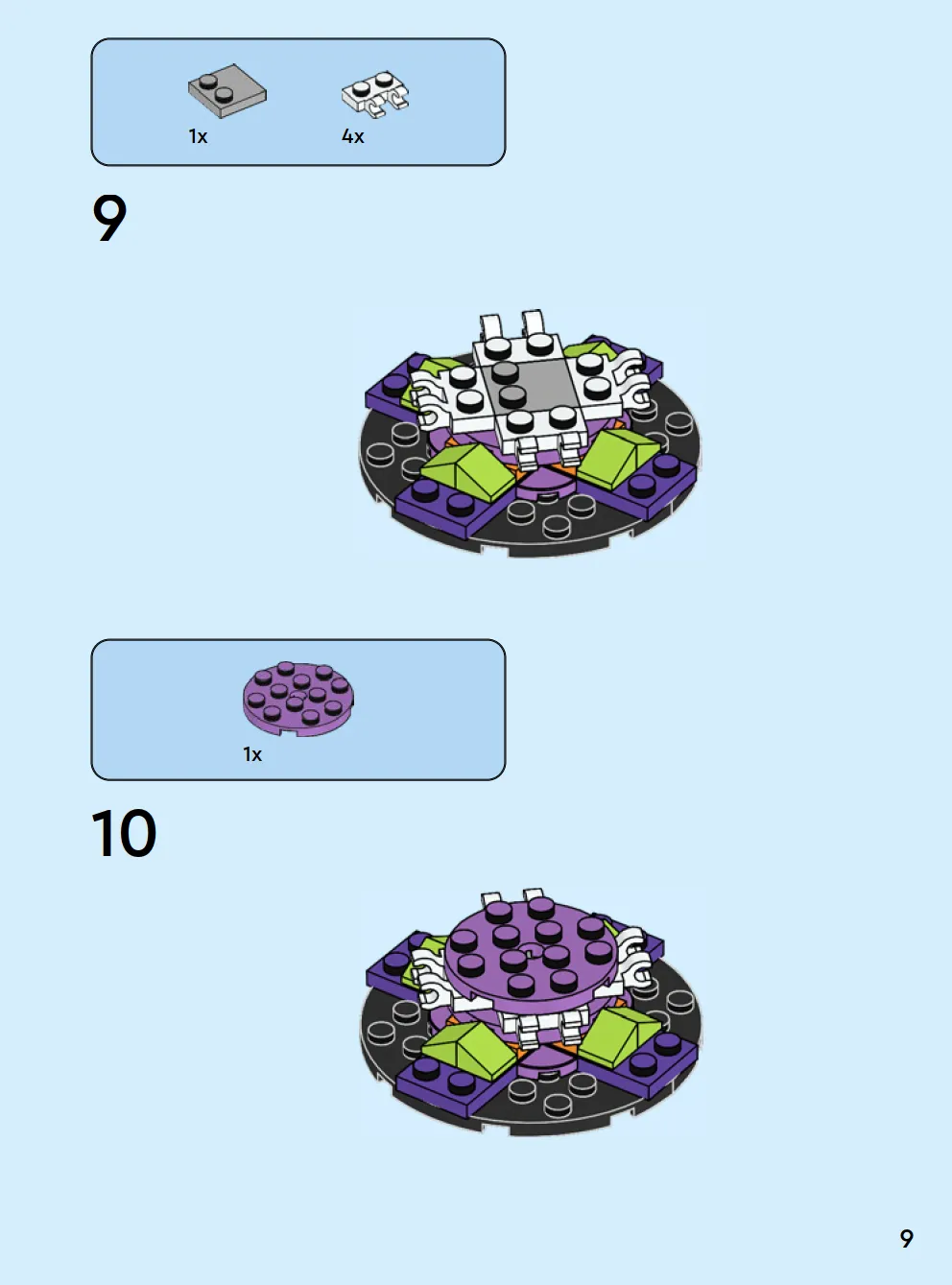 1x 4x

9

1x

10

9