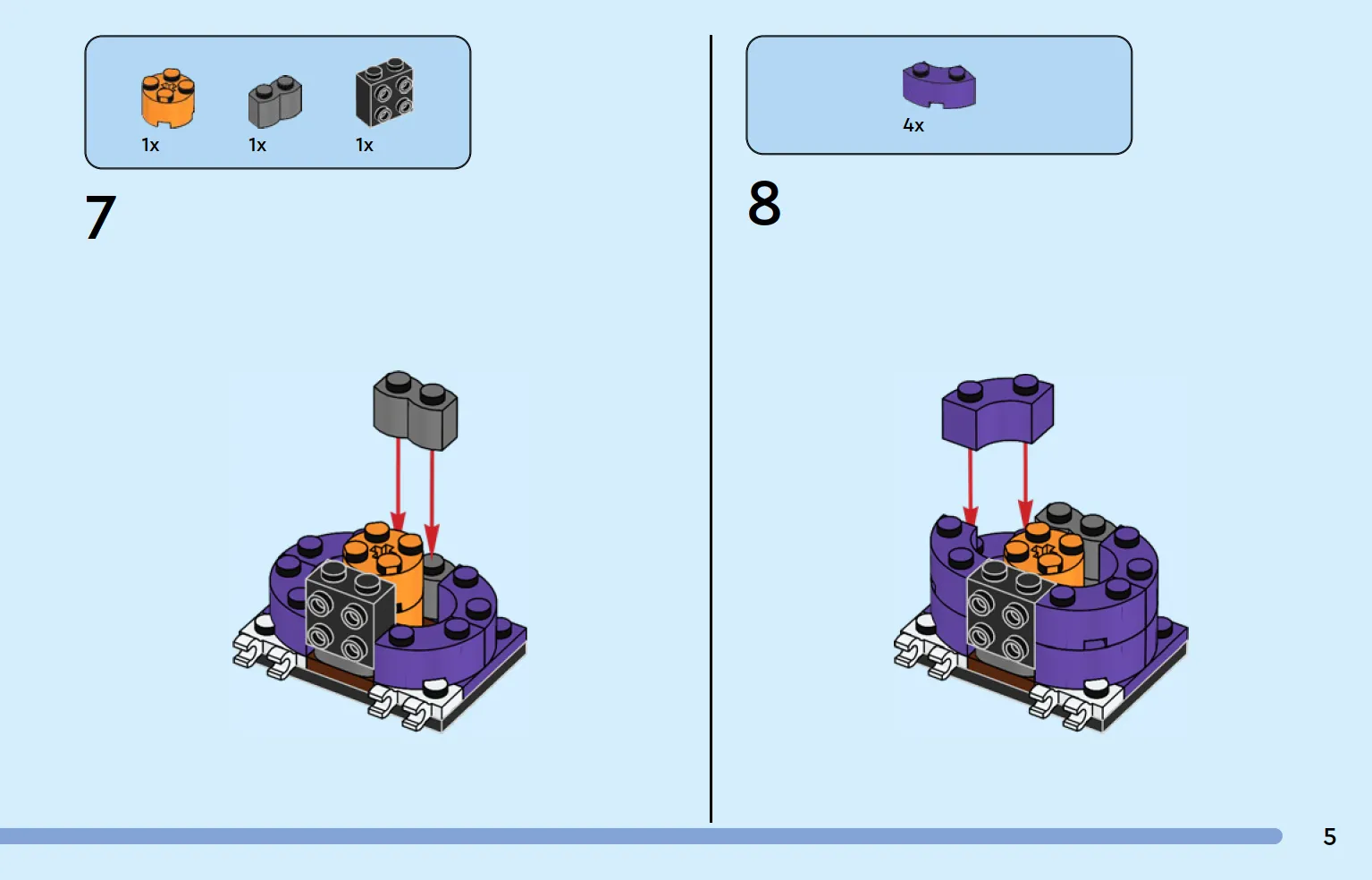 1x 1x 1x

7

4x

8

5