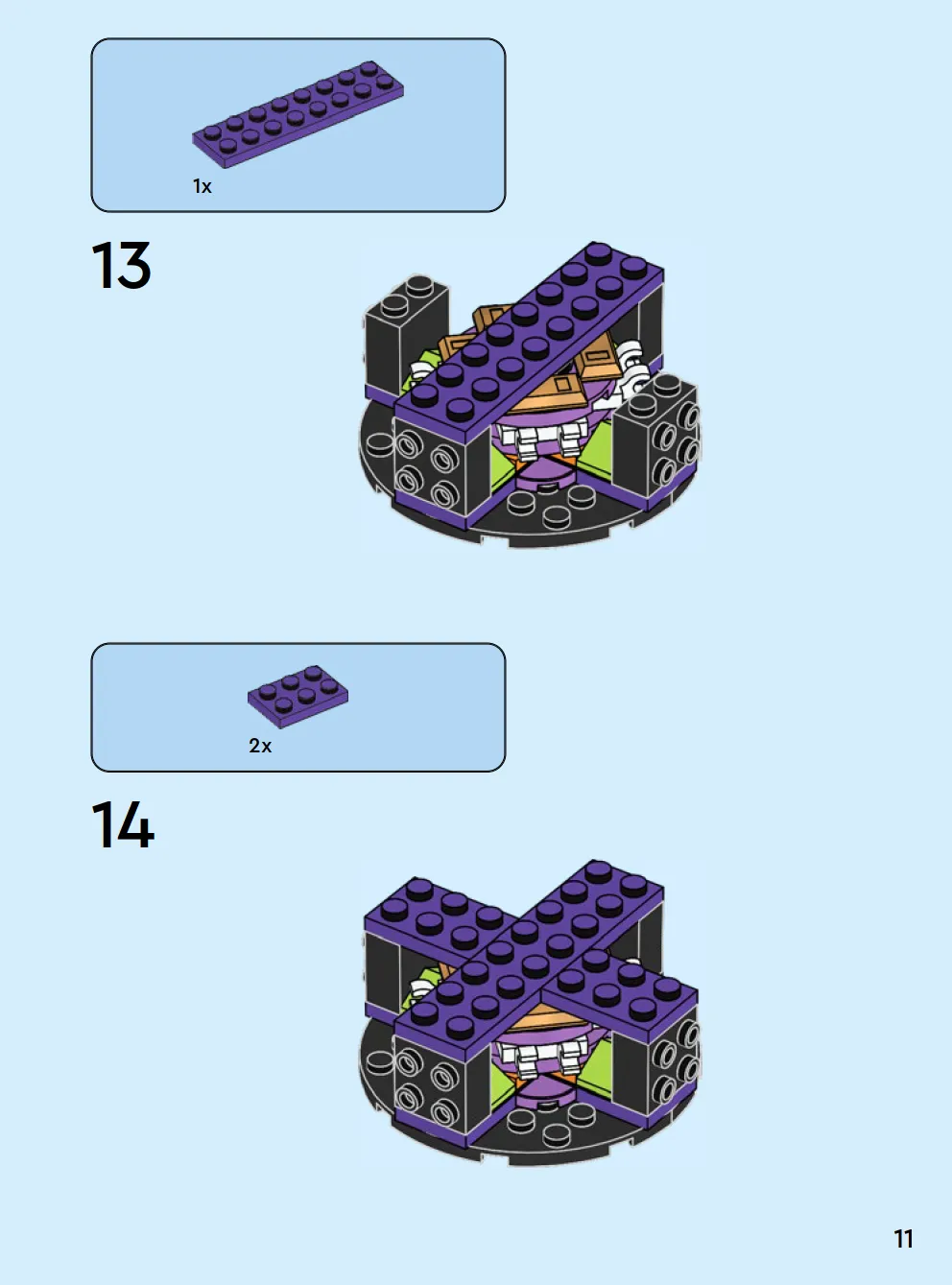 1x

13

2x

14

11