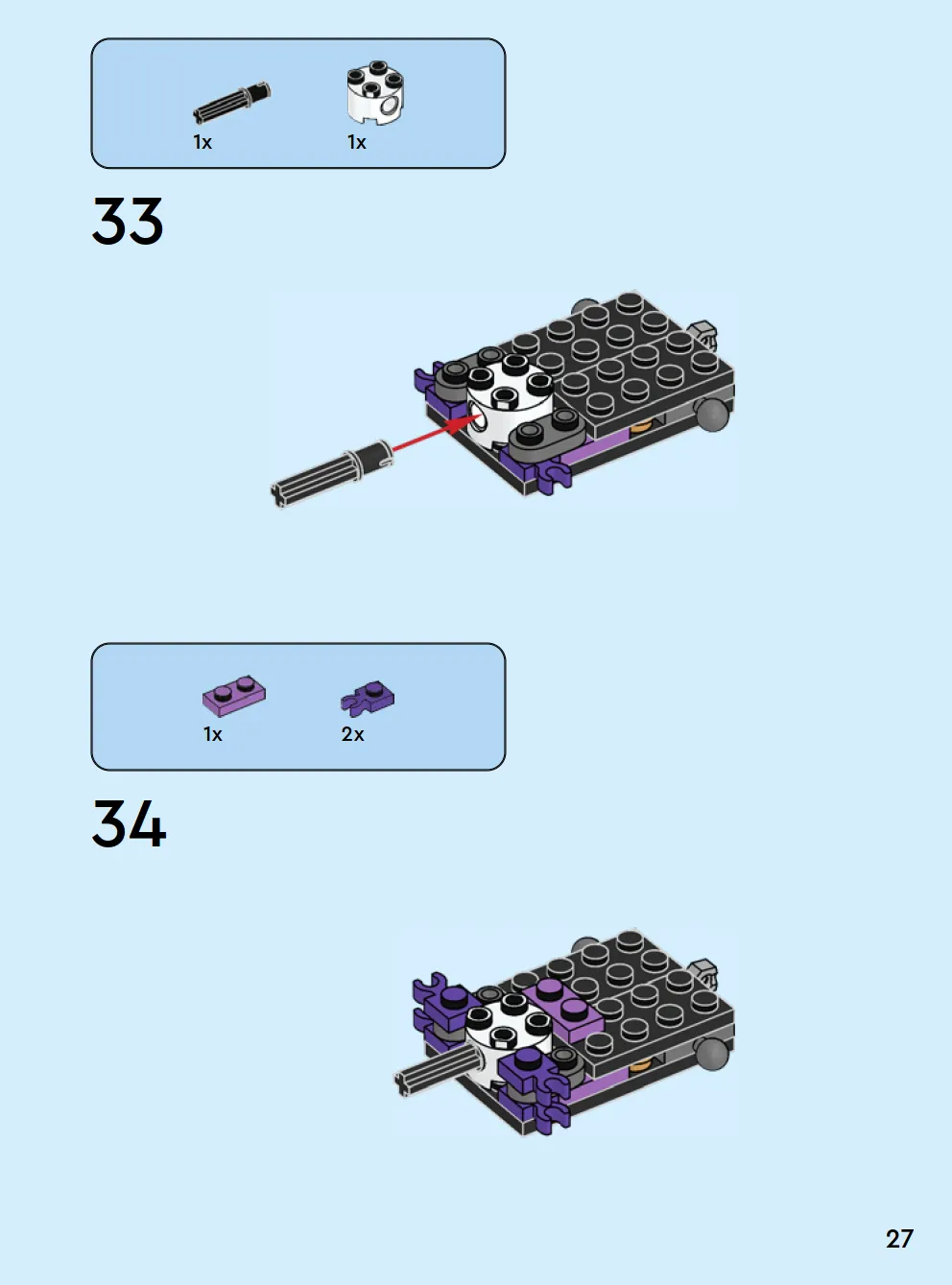 1x 1x

33

1x 2x

34

27