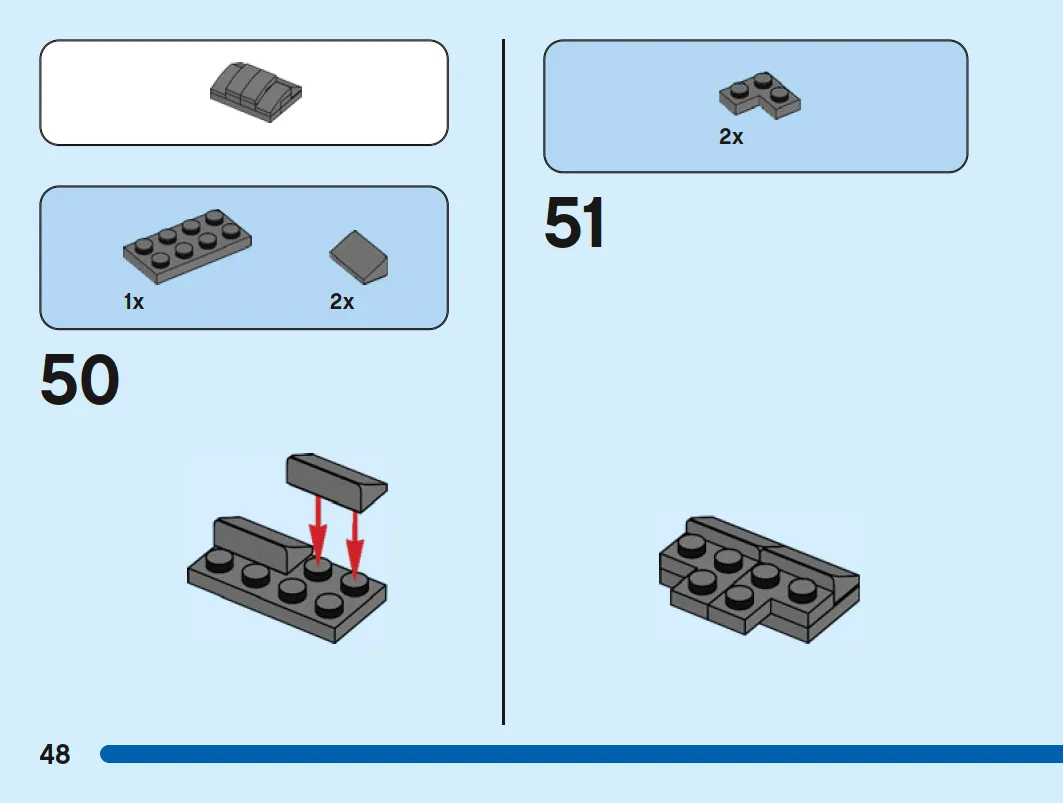 1x

2x

50

2x

51

48