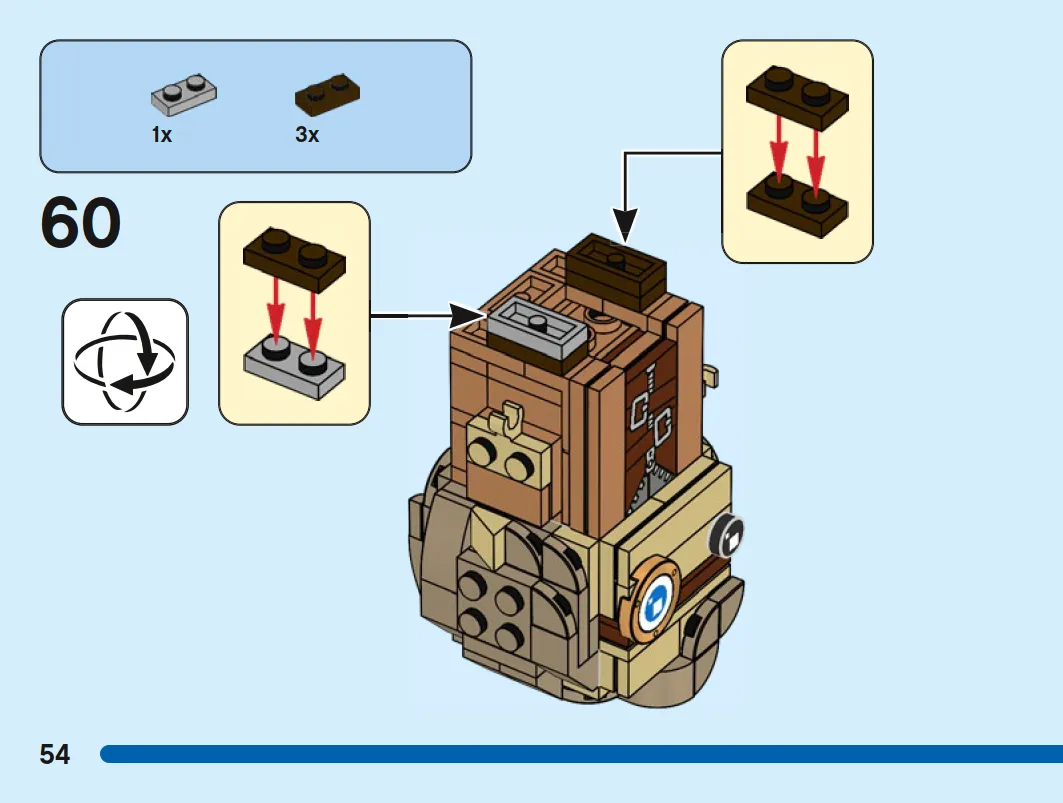 1x
3x

60

54