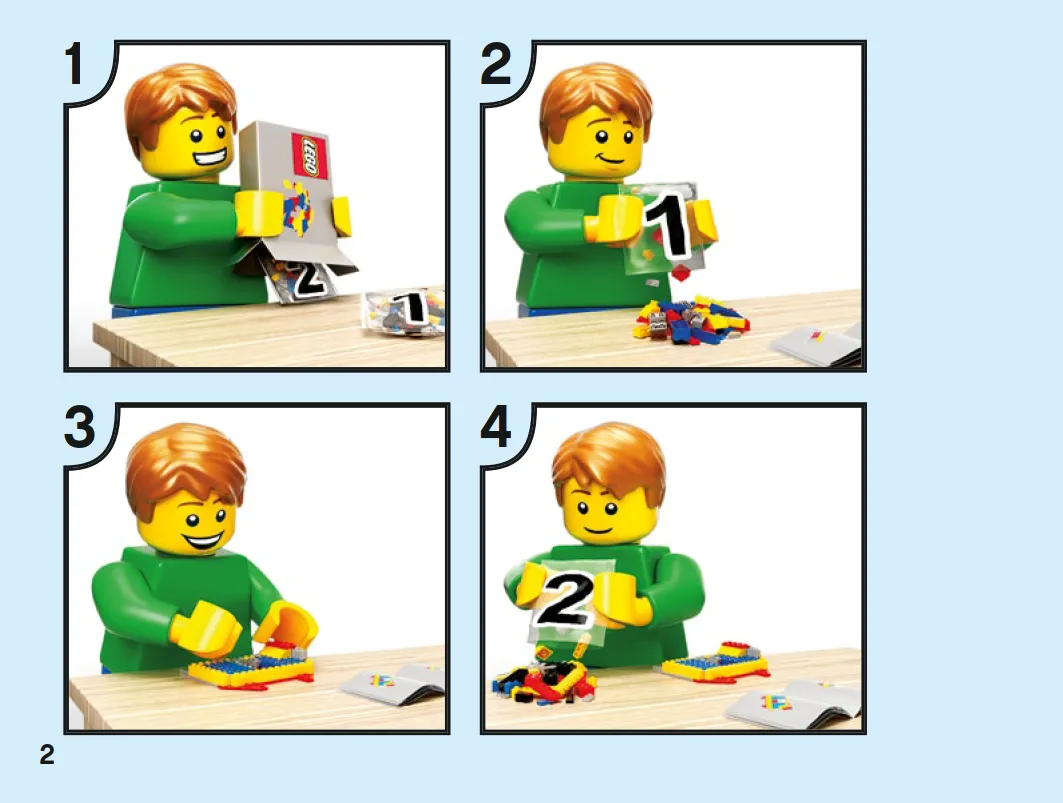 1

LEGO

2

1

2

1

3

4

2

2