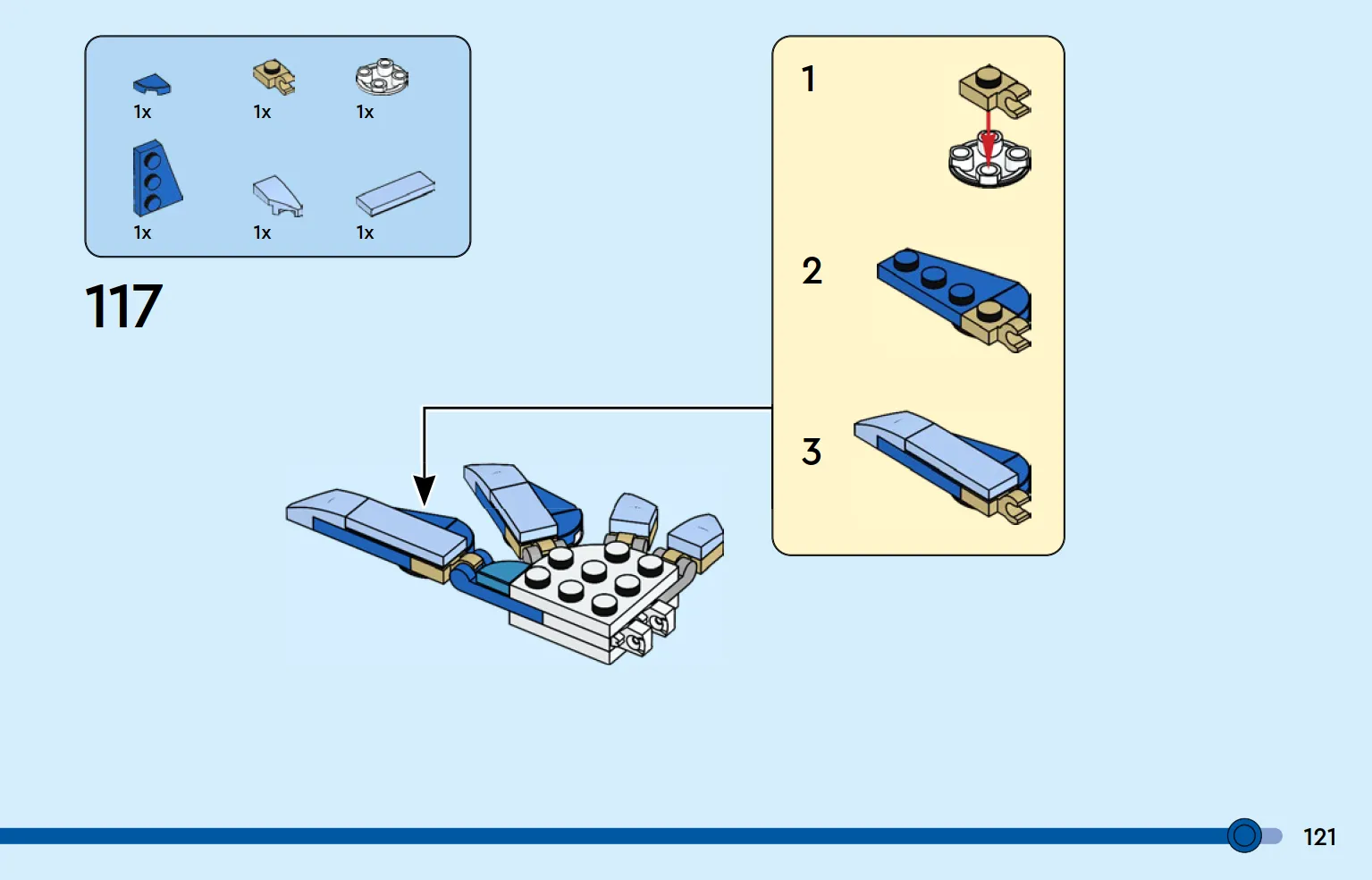 1x 1x 1x

1x 1x 1x

117

1

2

3

121