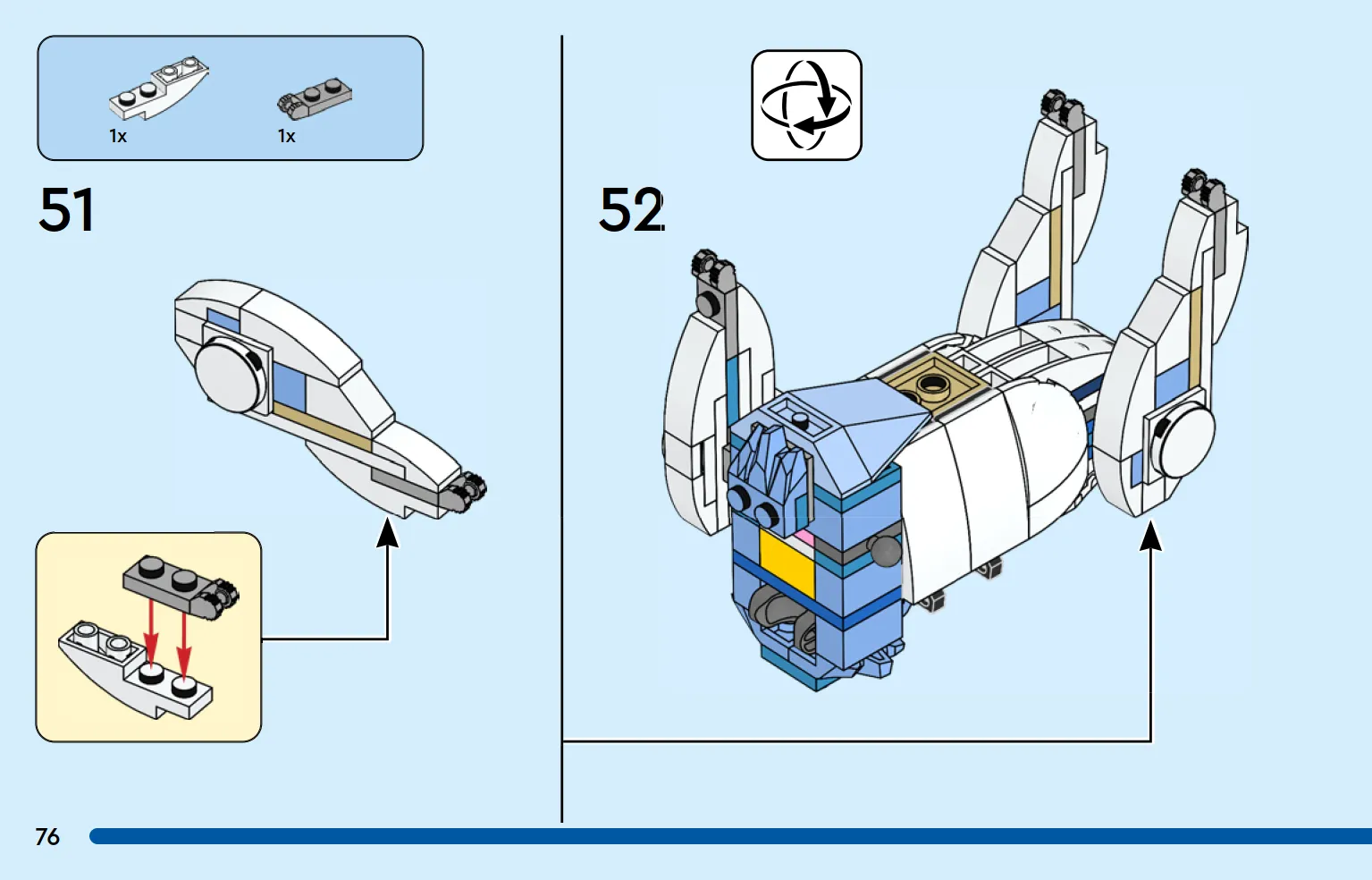 1x
1x

51

52

76