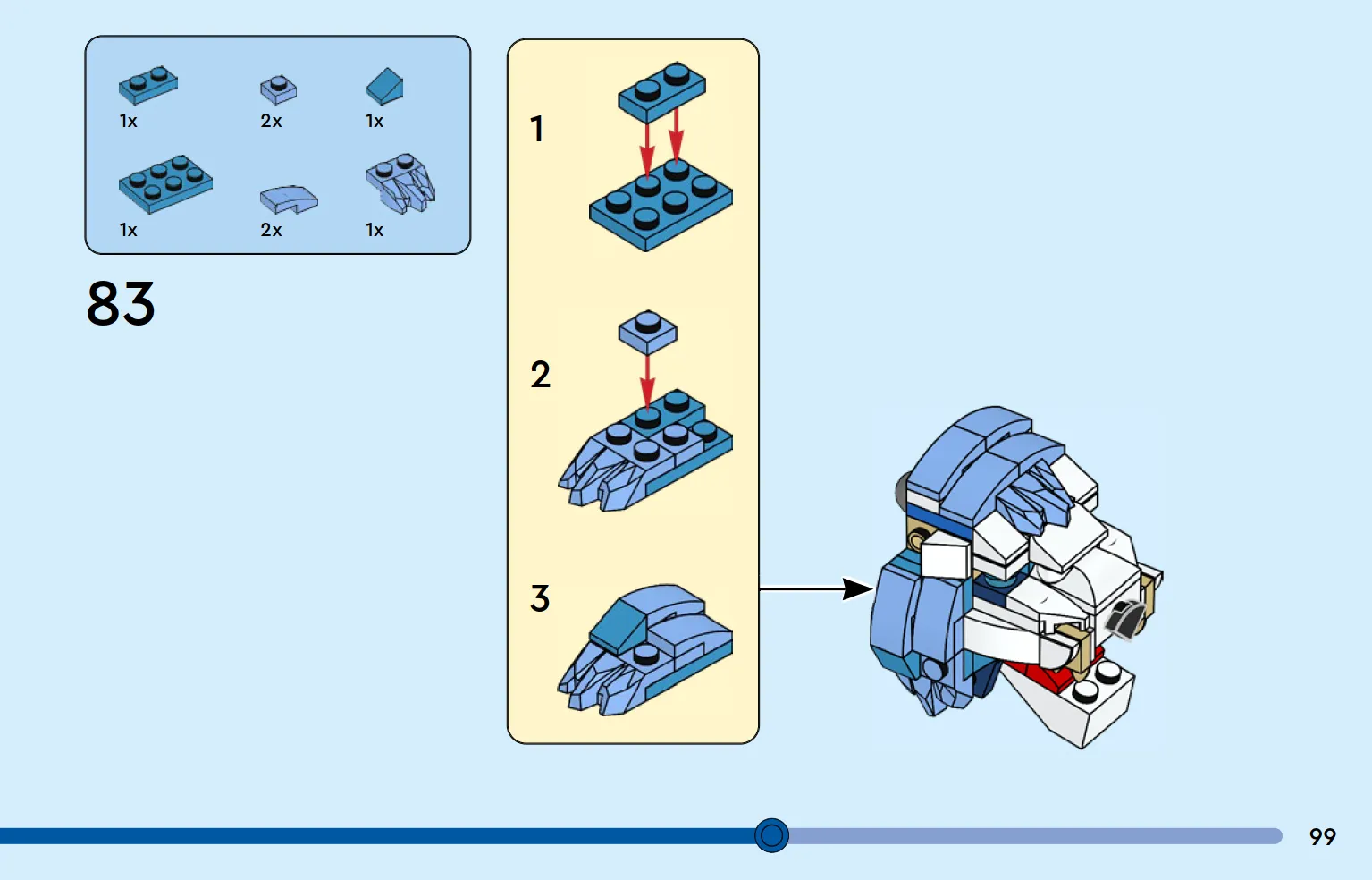 1x
2x
1x
1x
2x
1x

83

1

2

3

99