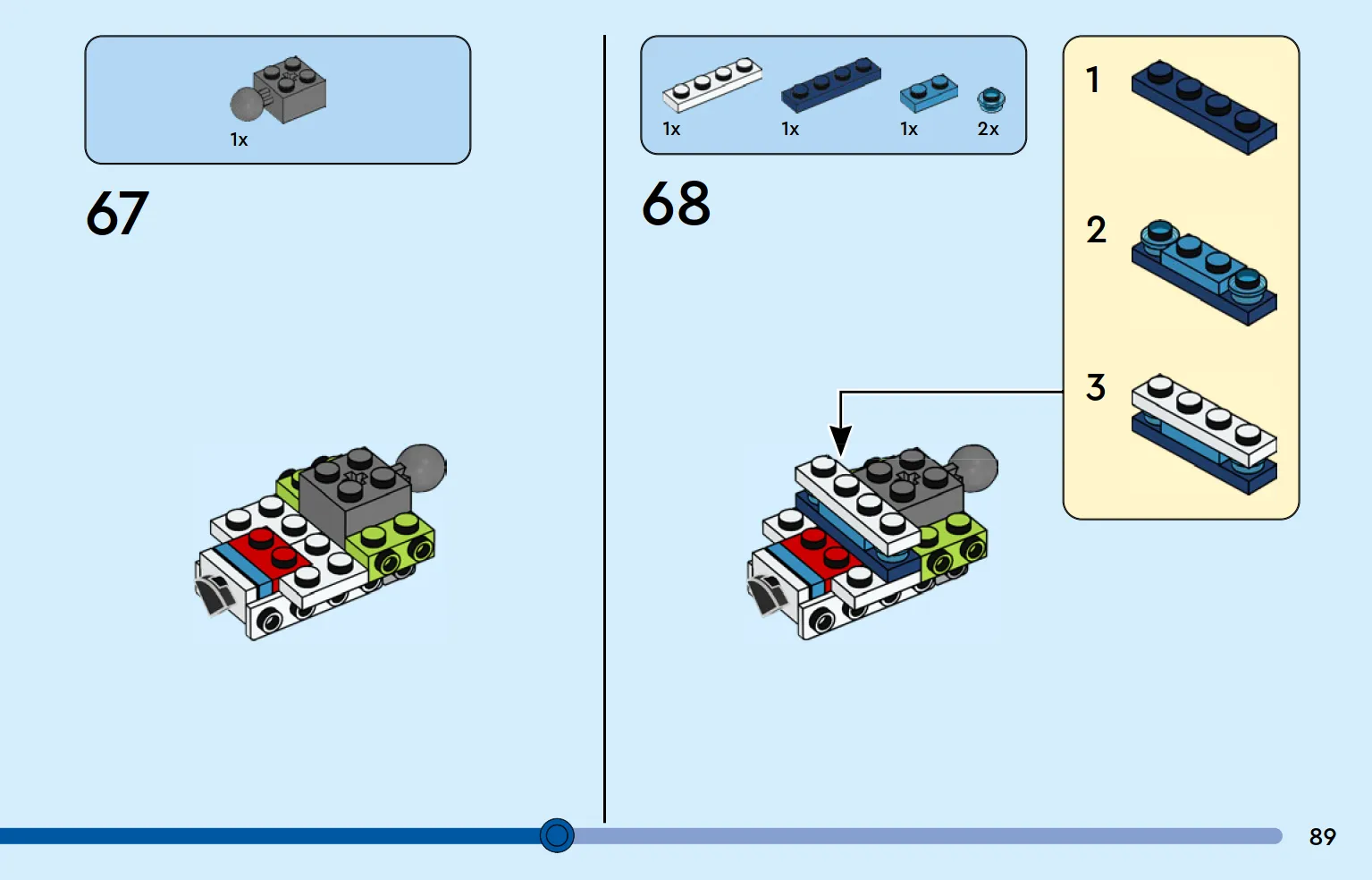 1x

67

1x 1x 1x 2x

68

1

2

3

89