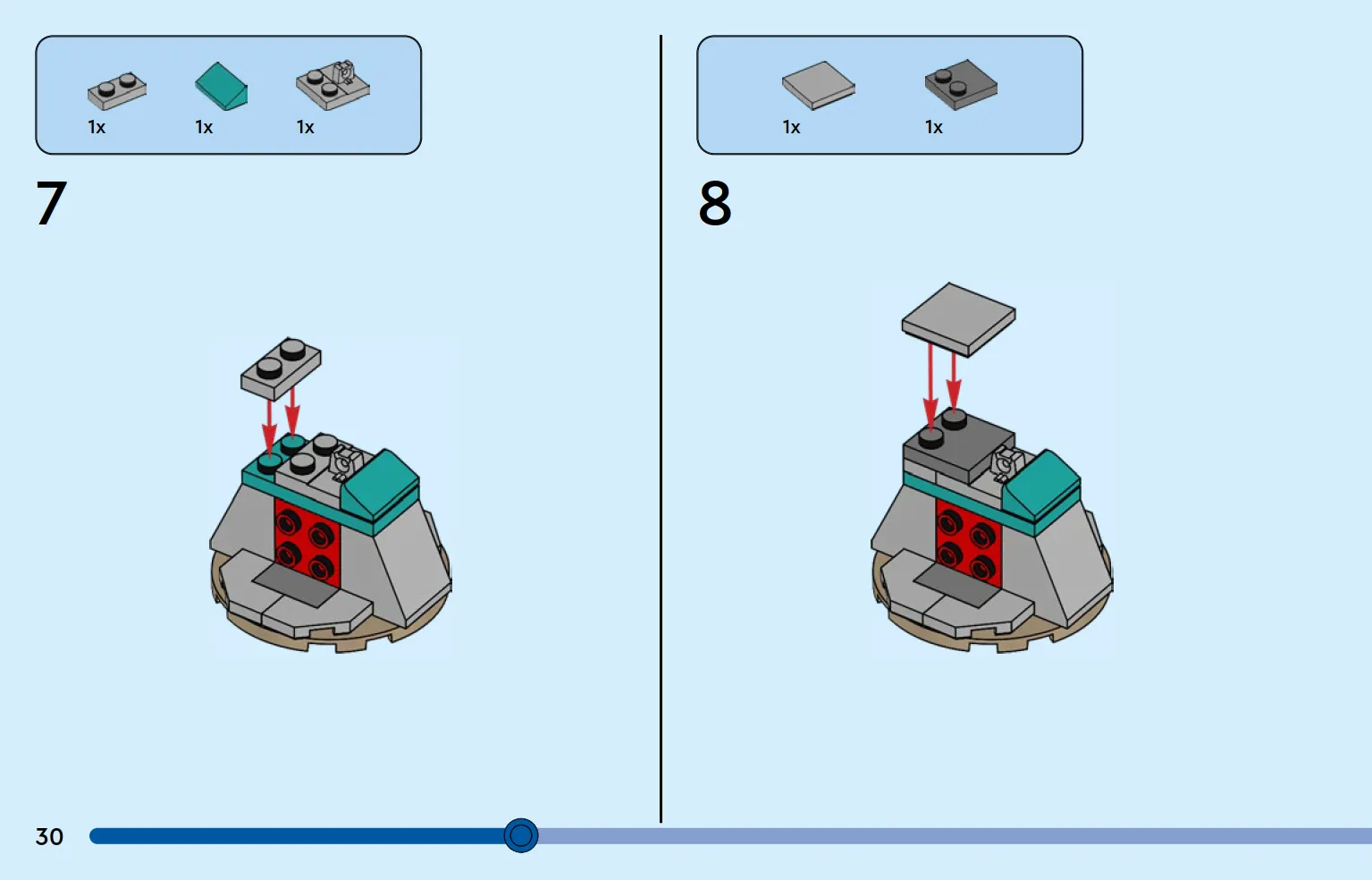 1x 1x 1x

7

1x 1x

8

30