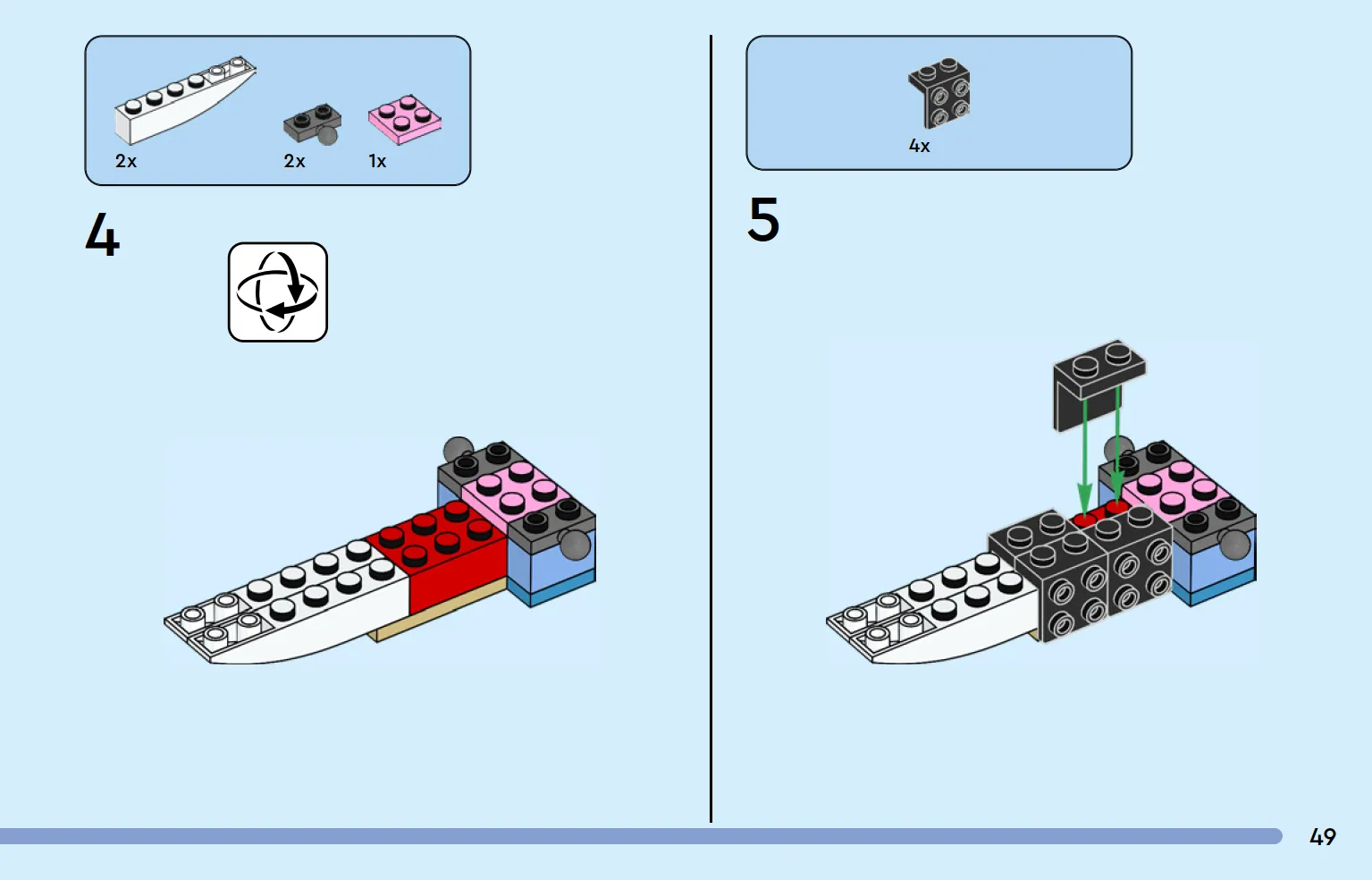 2x
2x
1x

4

4x

5

49