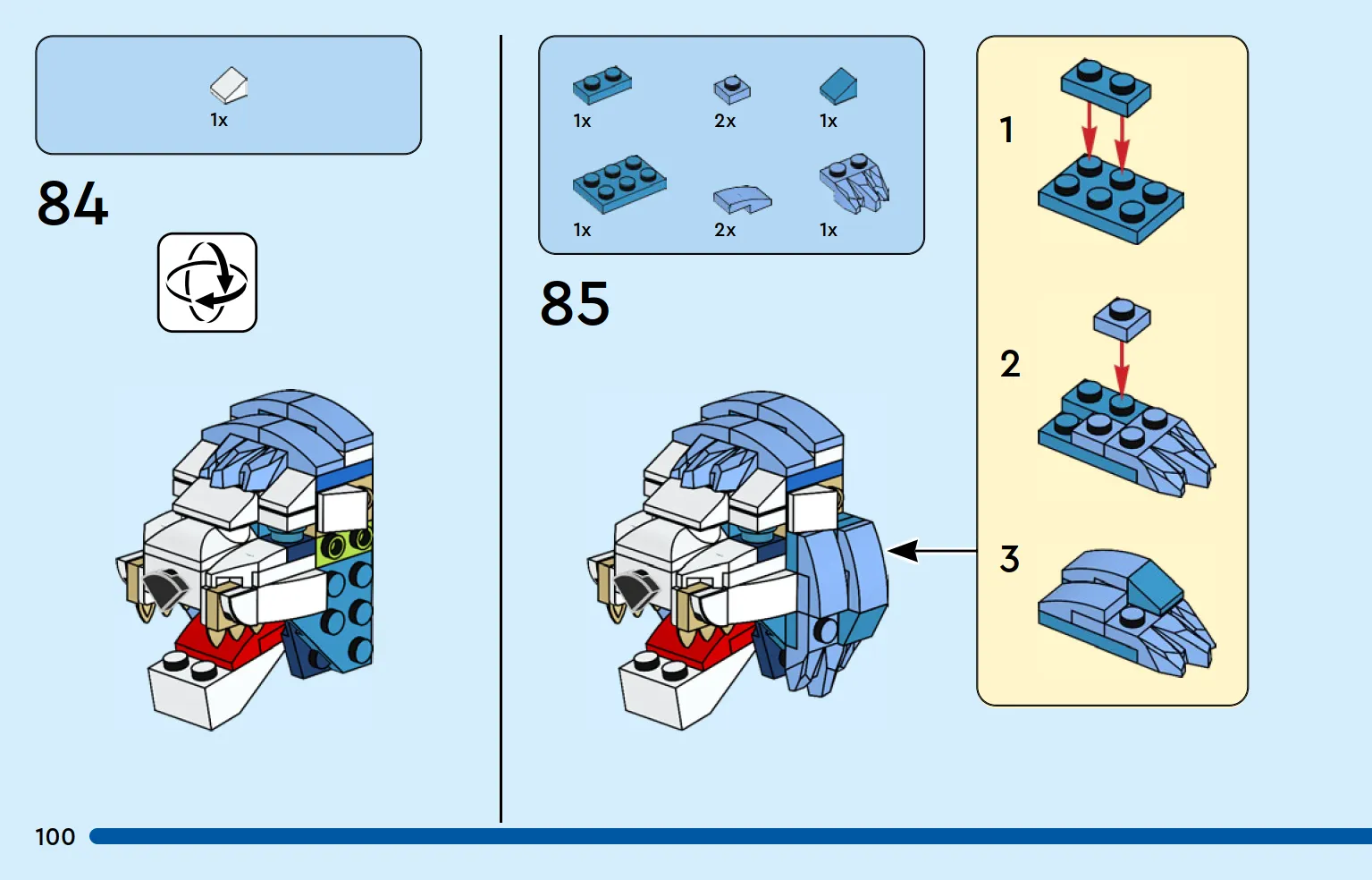 1x

84

1x
2x
1x
1x
2x
1x

85

1

2

3

100