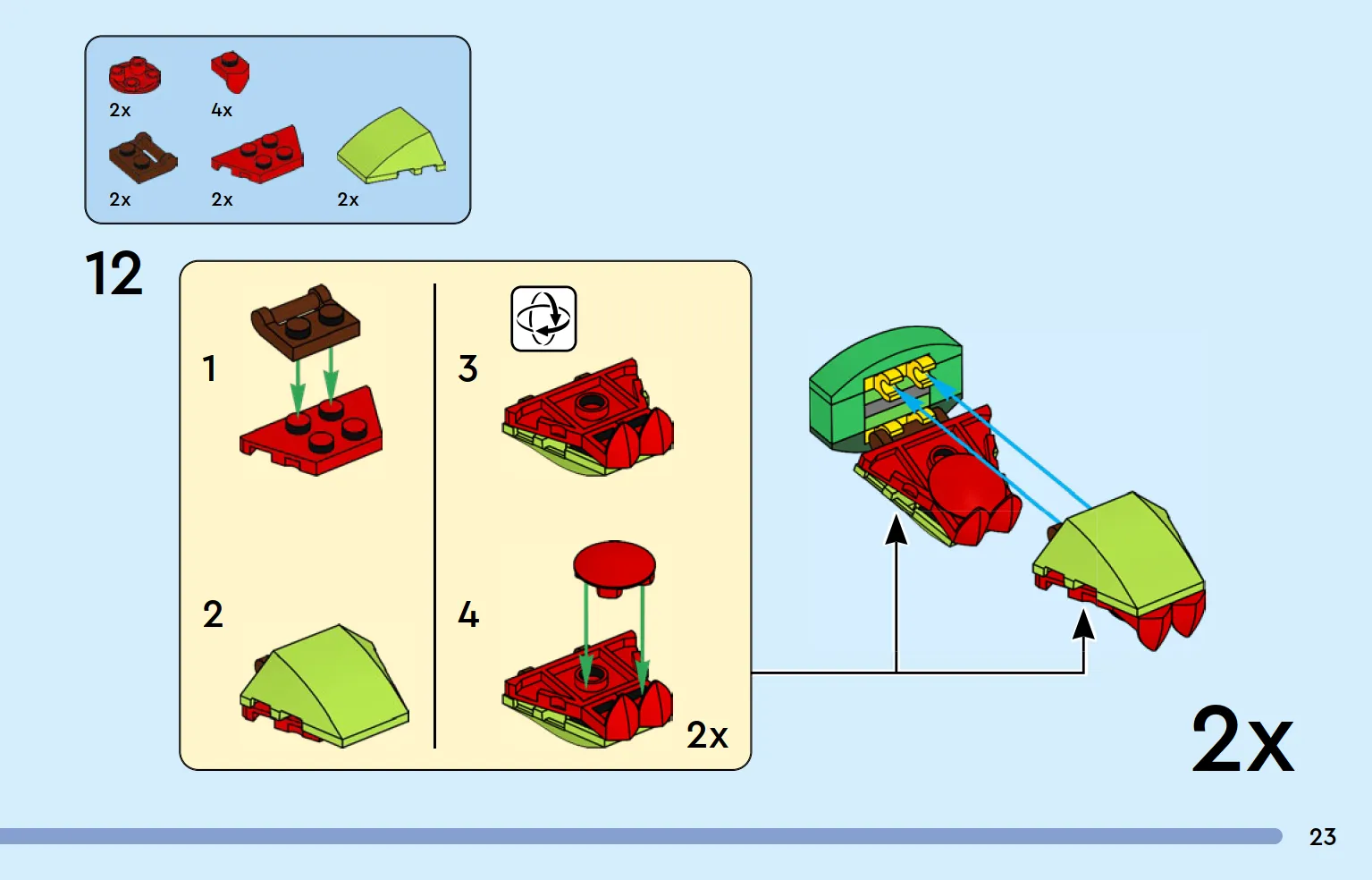 2x
4x
2x
2x
2x

12

1

2

3

4

2x

2x

23