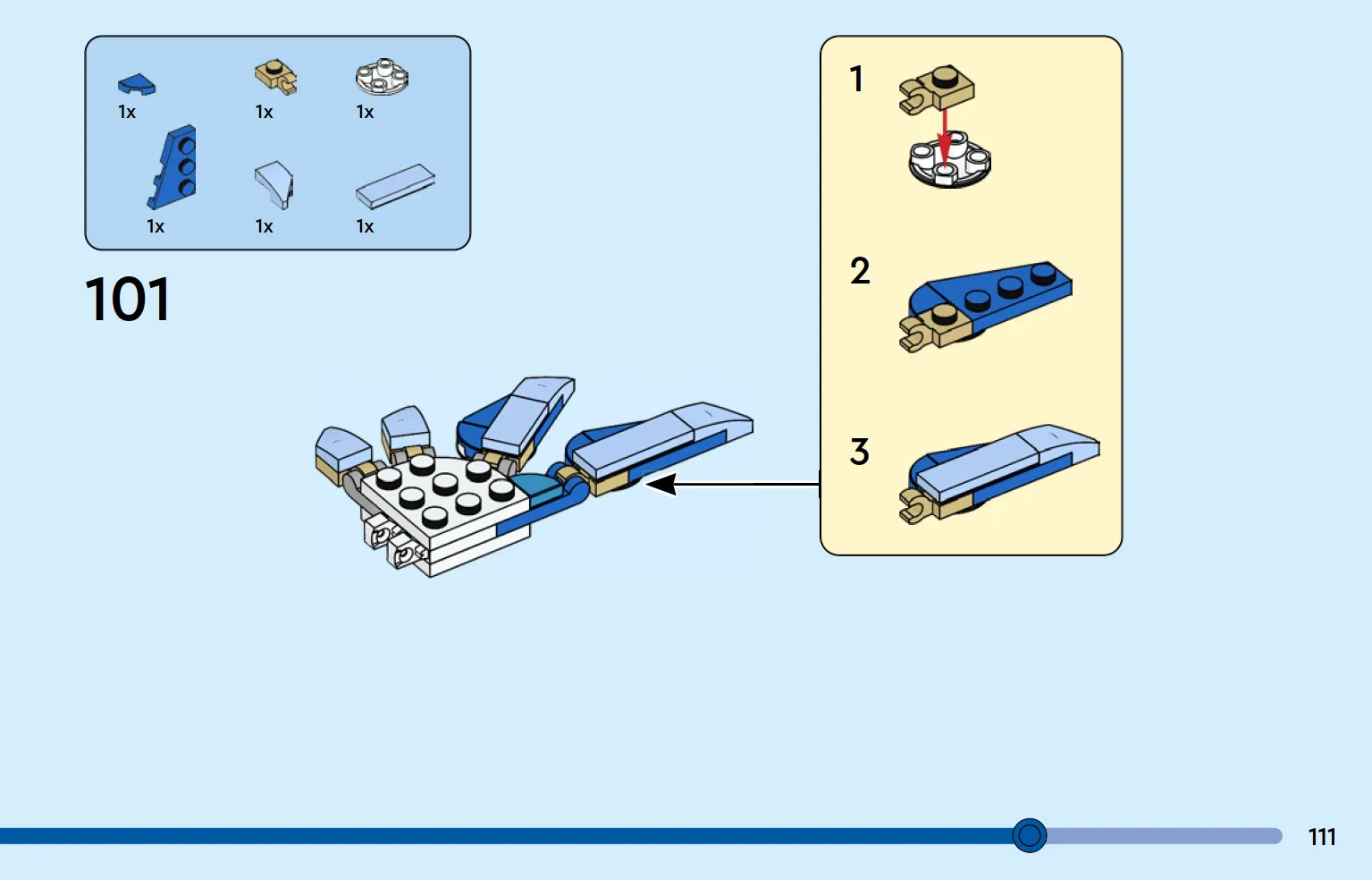 1x 1x 1x

1x 1x 1x

101

1

2

3

111