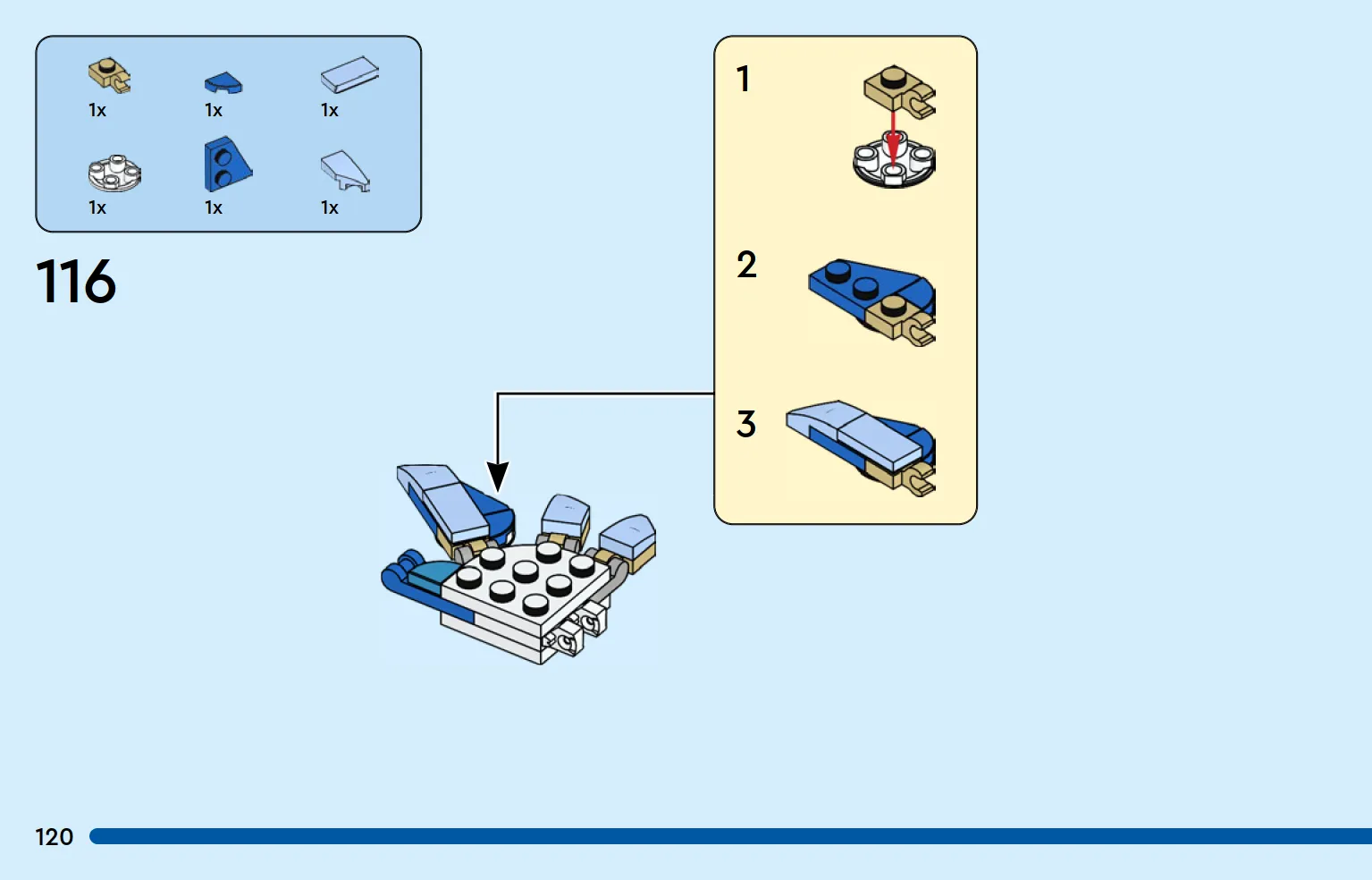 1x
1x
1x
1x
1x
1x

116

1

2

3

120