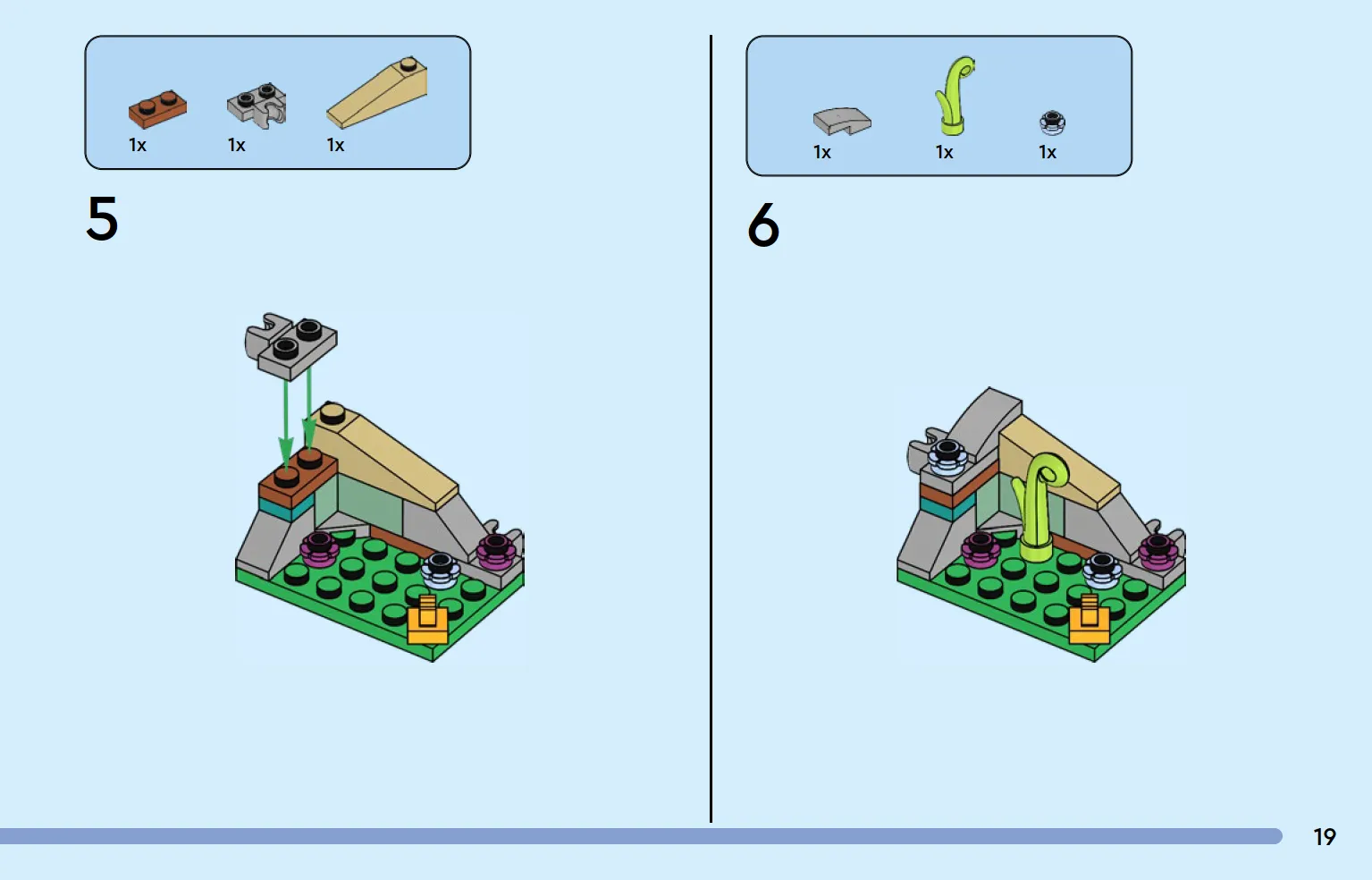 1x 1x 1x

5

1x 1x 1x

6

19