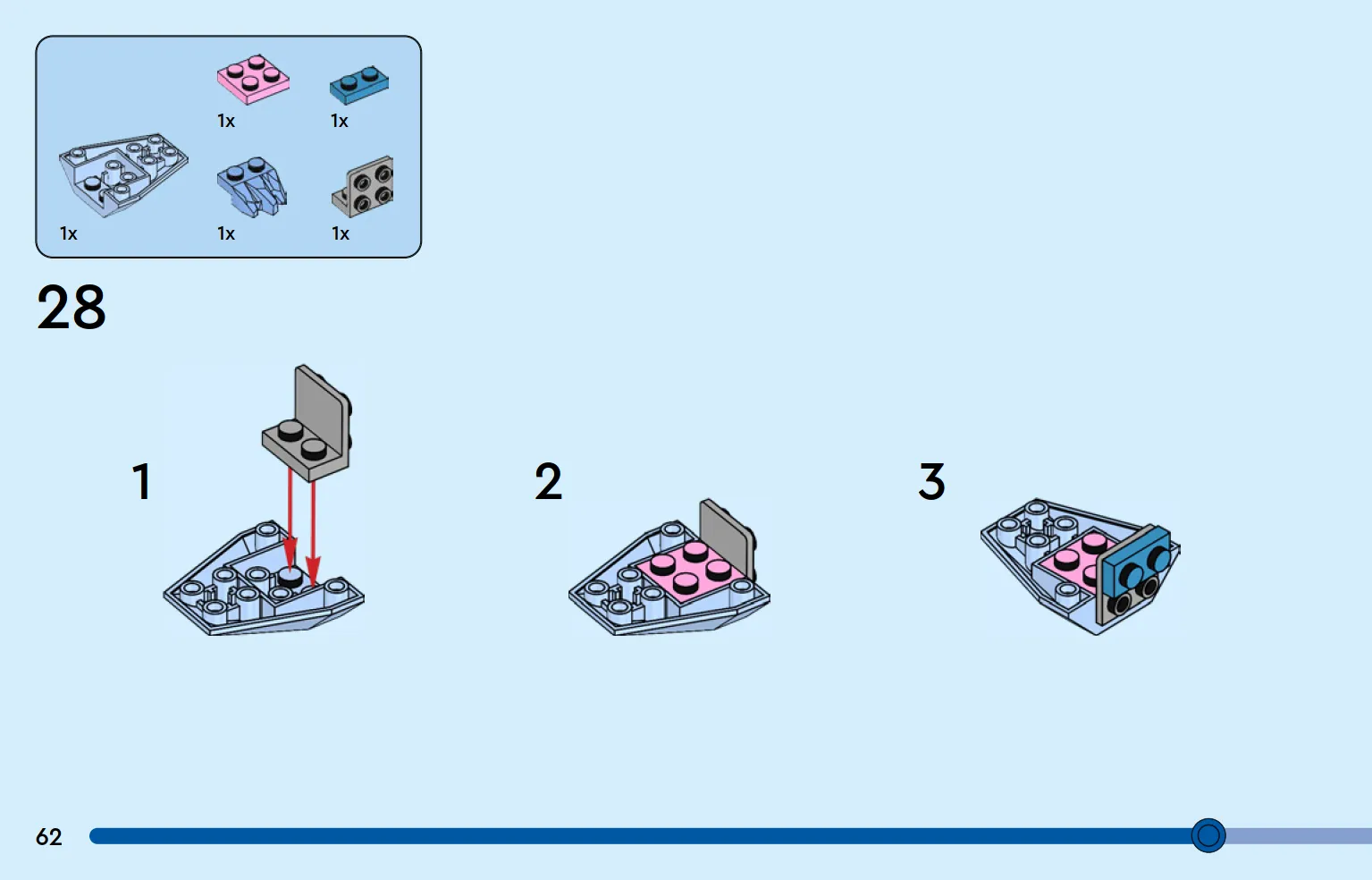 1x
1x
1x
1x
1x

28

1

2

3

62