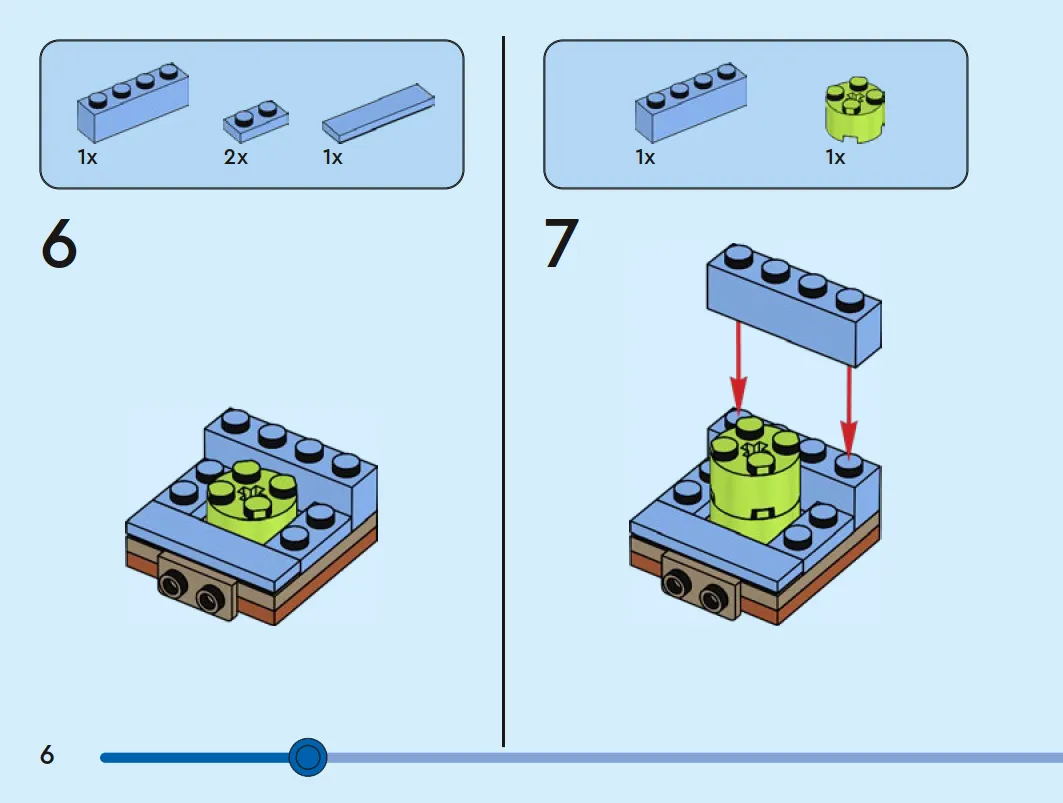 1x 2x 1x

6

1x 1x

7

6