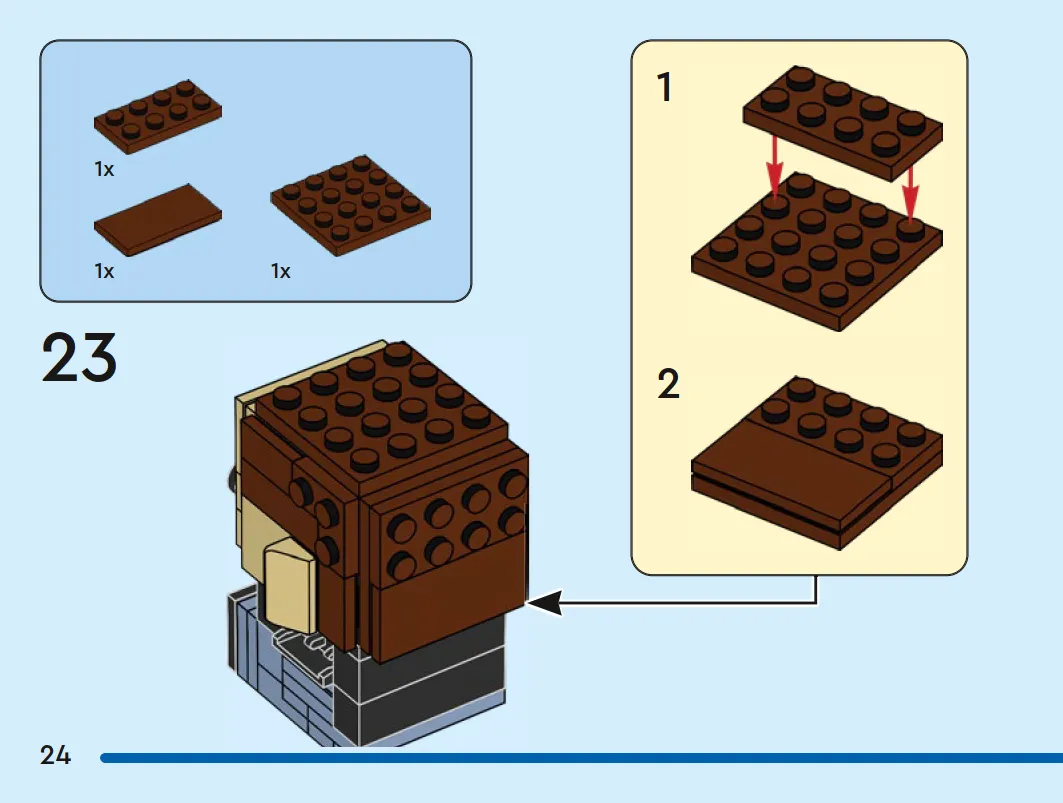 1x

1x

1x

23

1

2

24