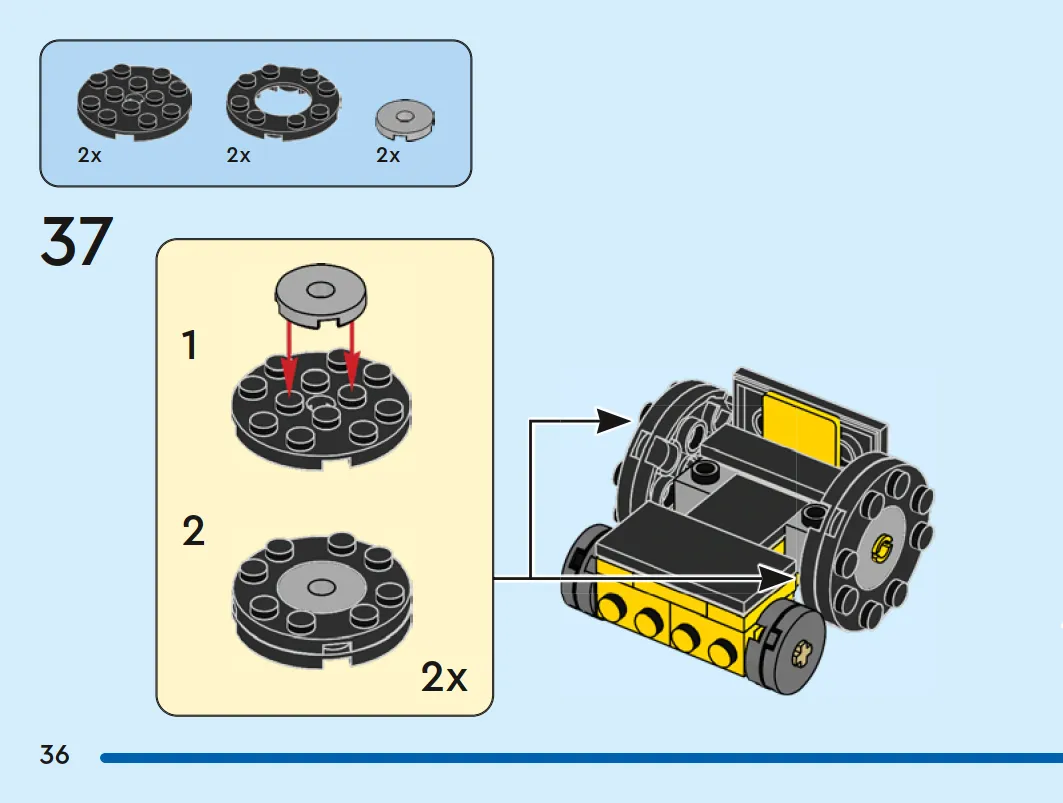 2x
2x
2x

37

1

2

2x

36