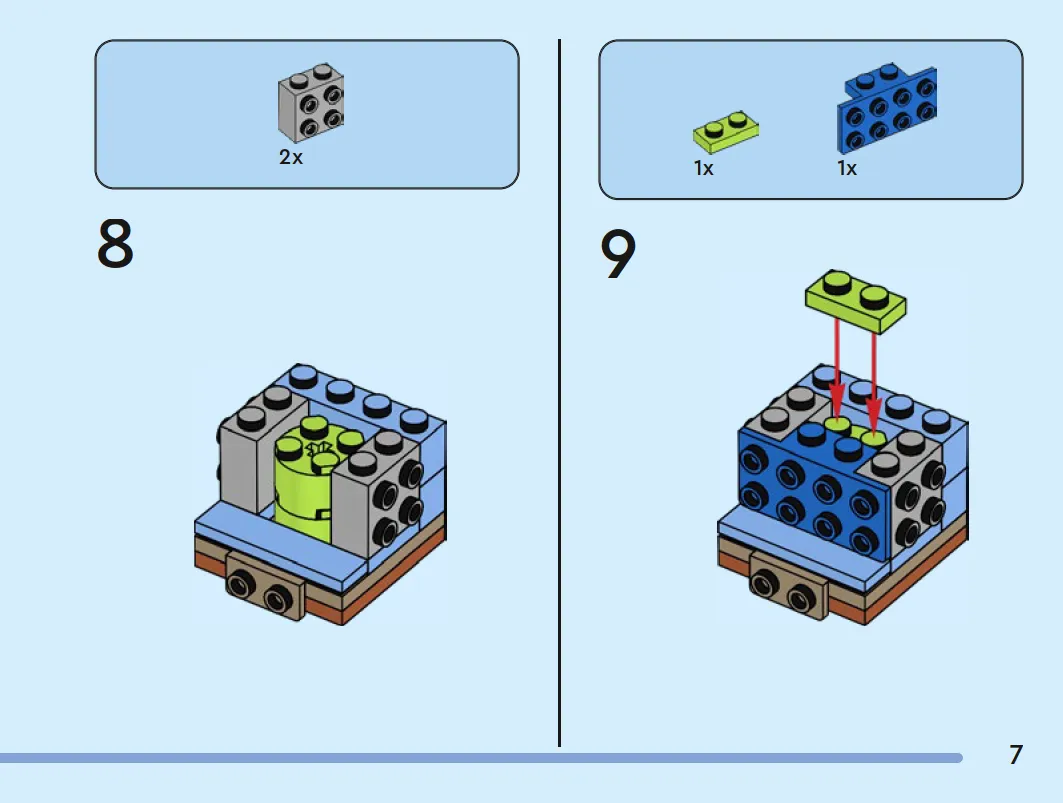 2x

8

1x

1x

9

7