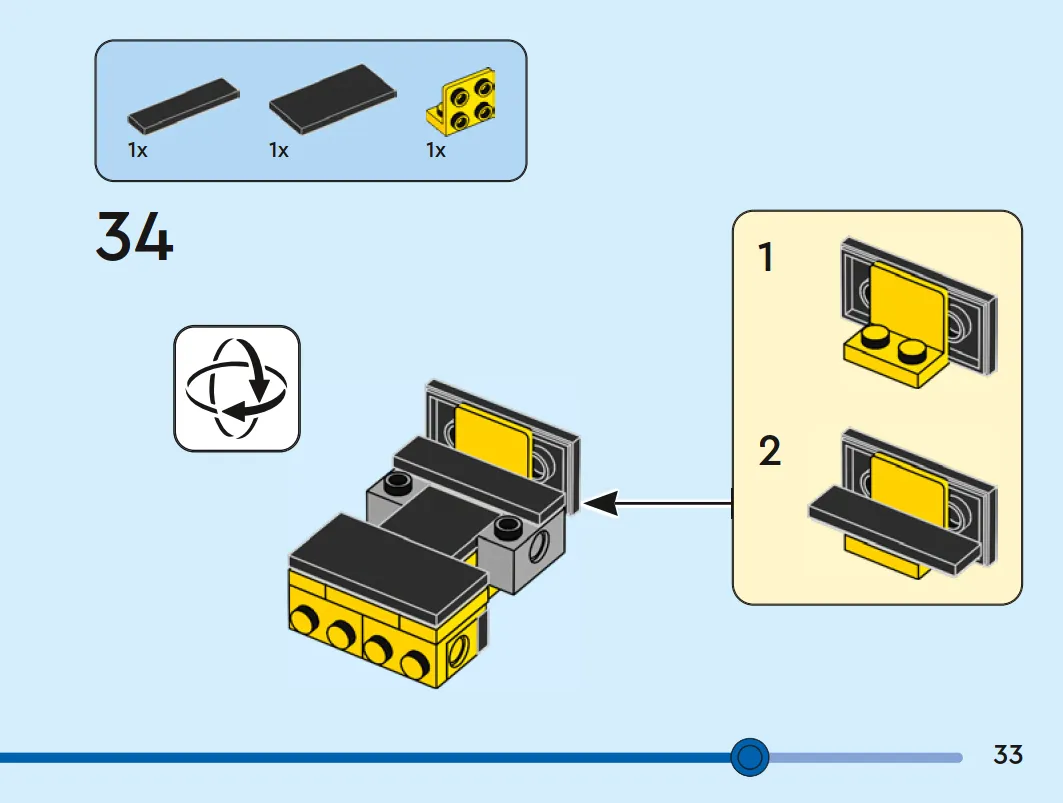 1x
1x
1x

34

1

2

33