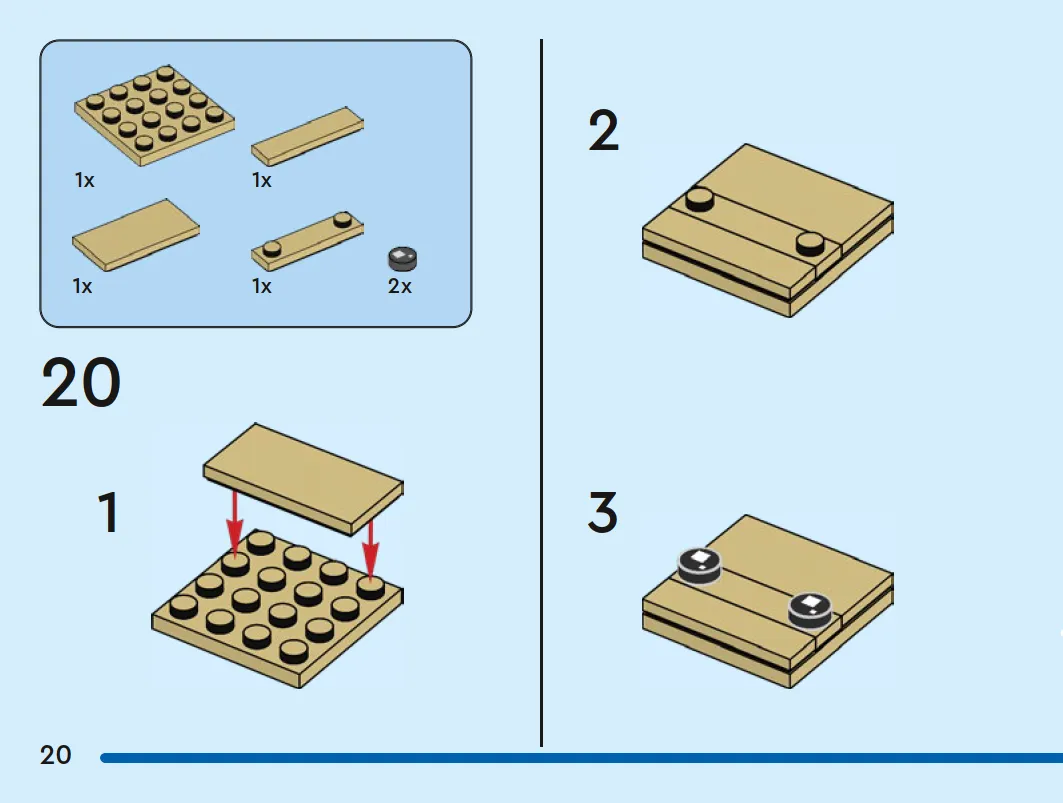 1x
1x
1x
1x
2x

20

1

2

3

20