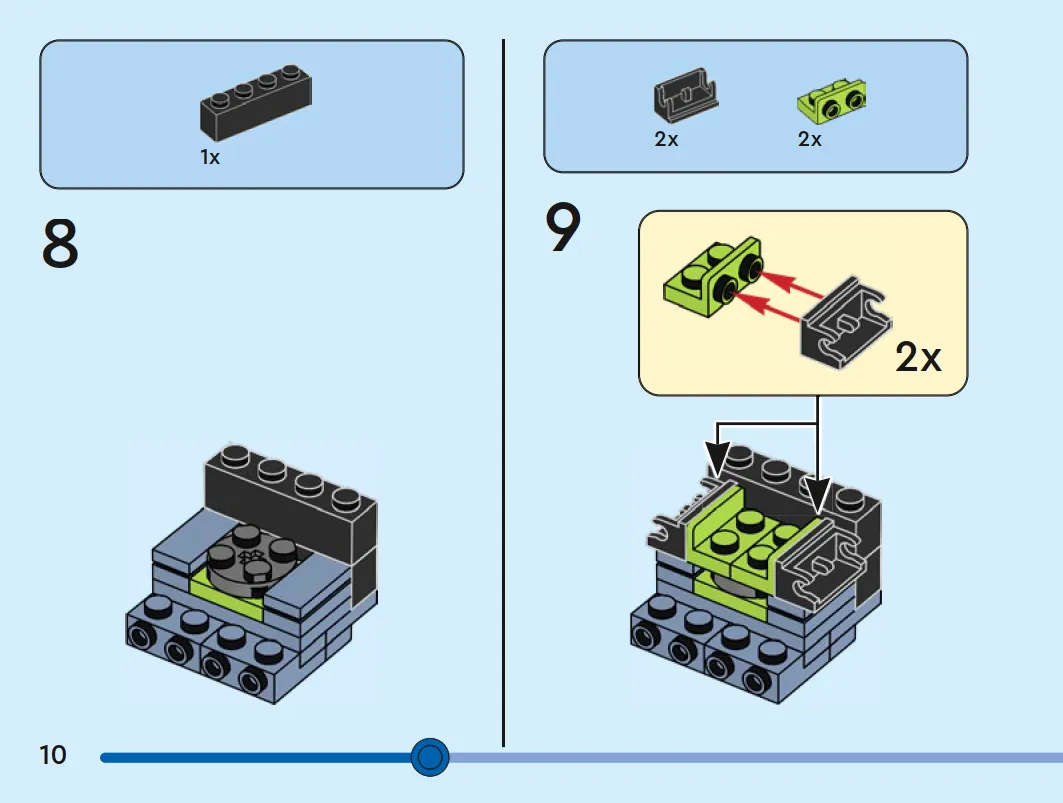 1x

8

2x 2x

9

2x

10