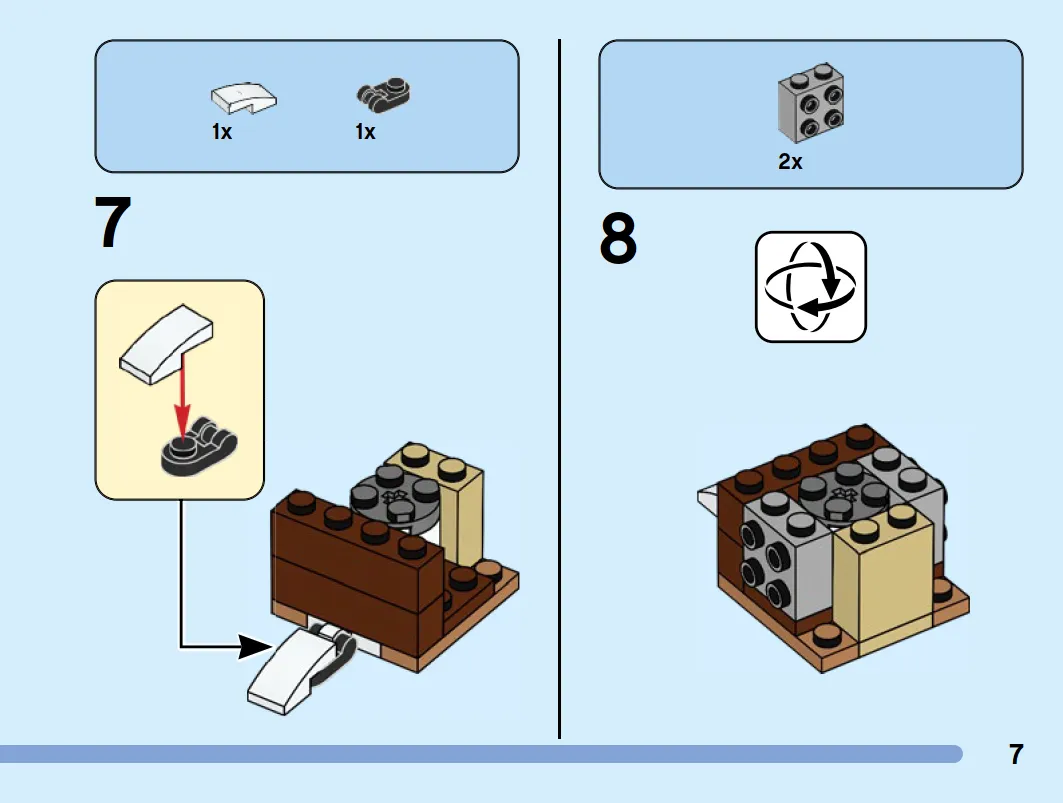 1x 1x

7

2x

8

7