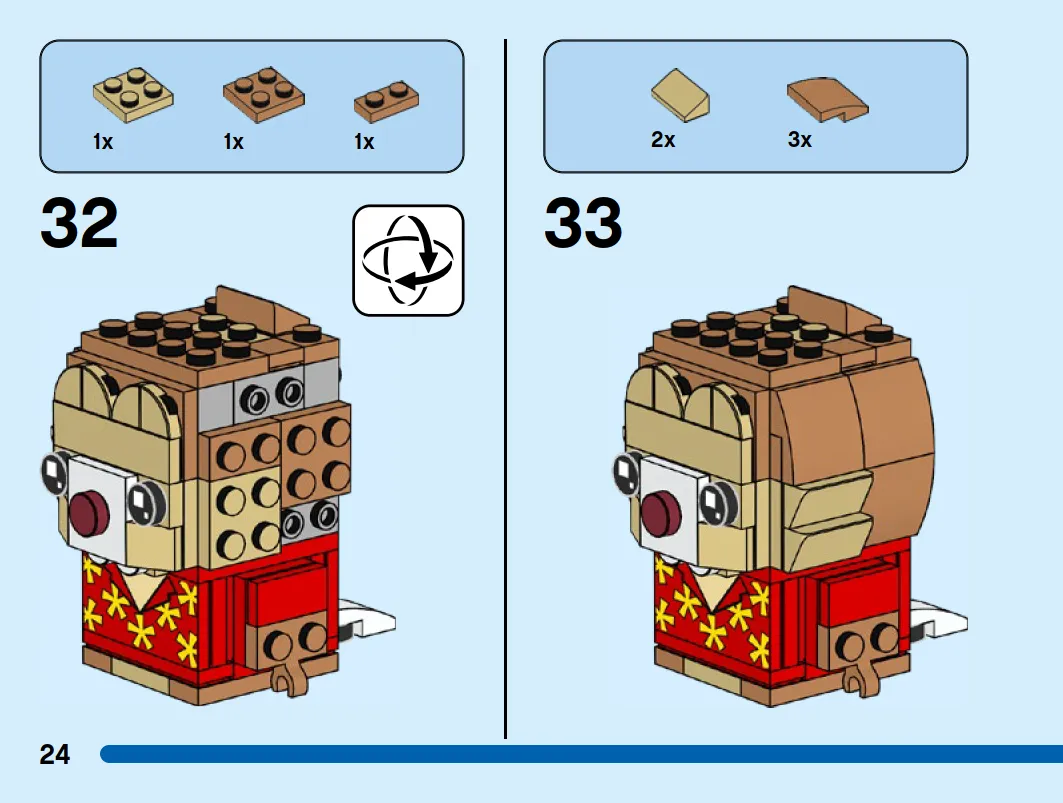 1x 1x 1x

32

2x 3x

33

24