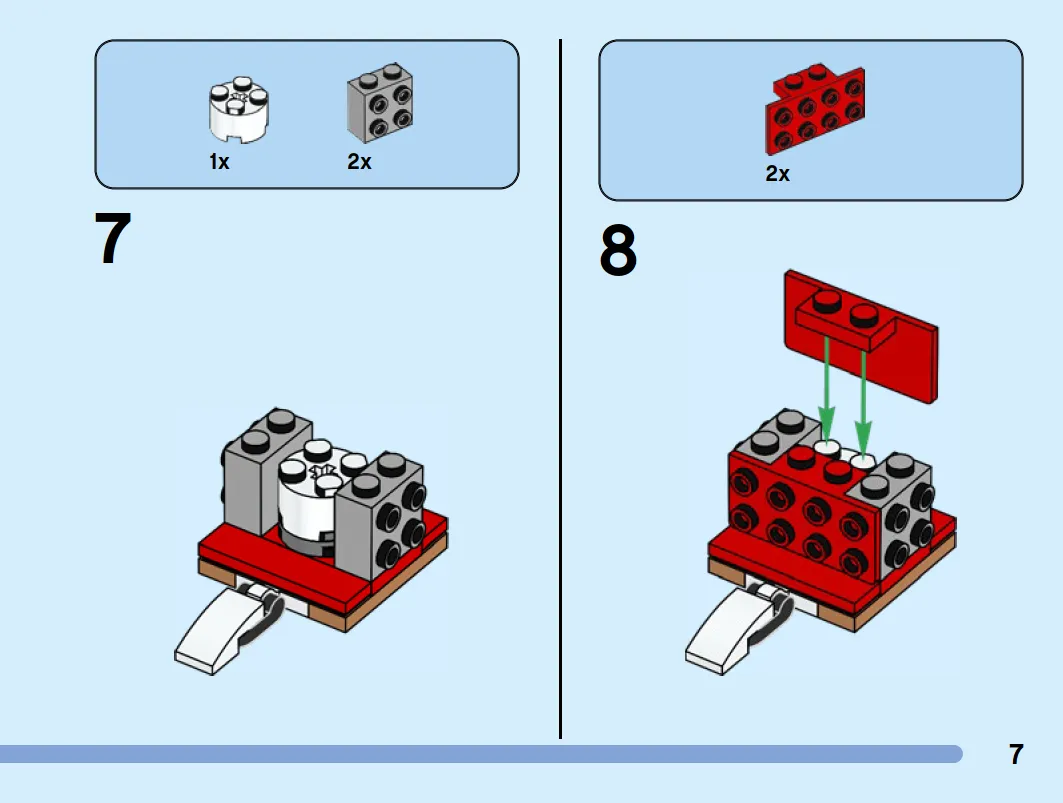 1x 2x

7

2x

8

7