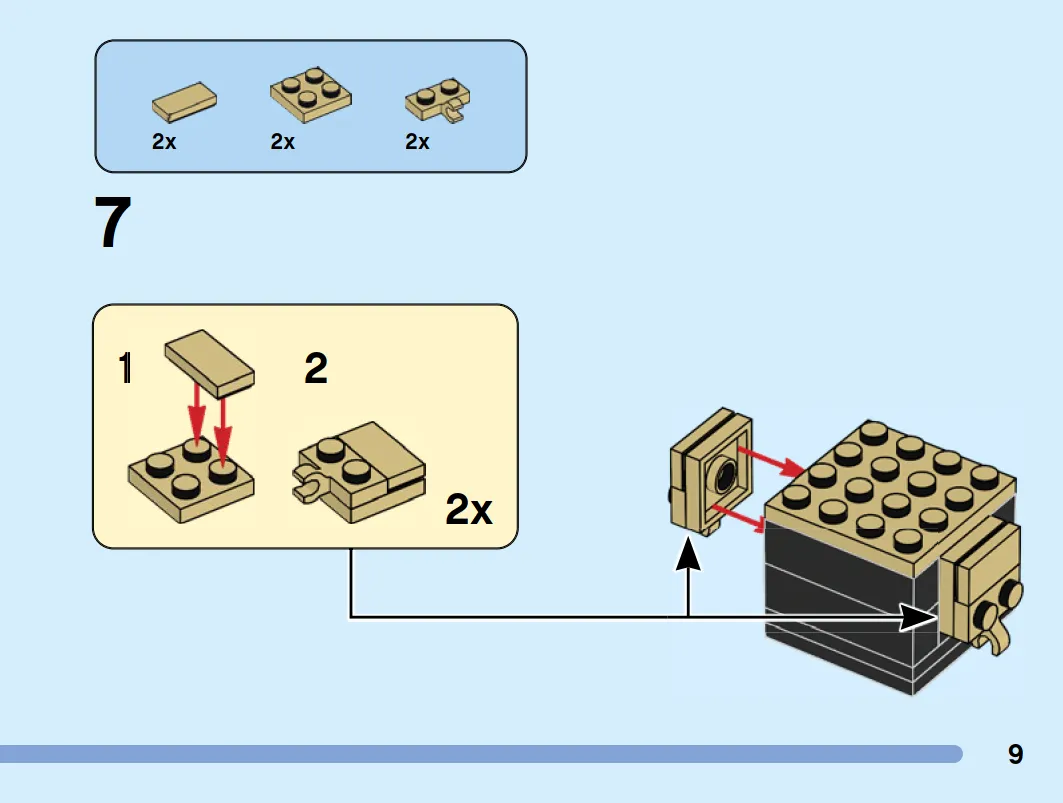 2x 2x 2x

7

1

2

2x

9