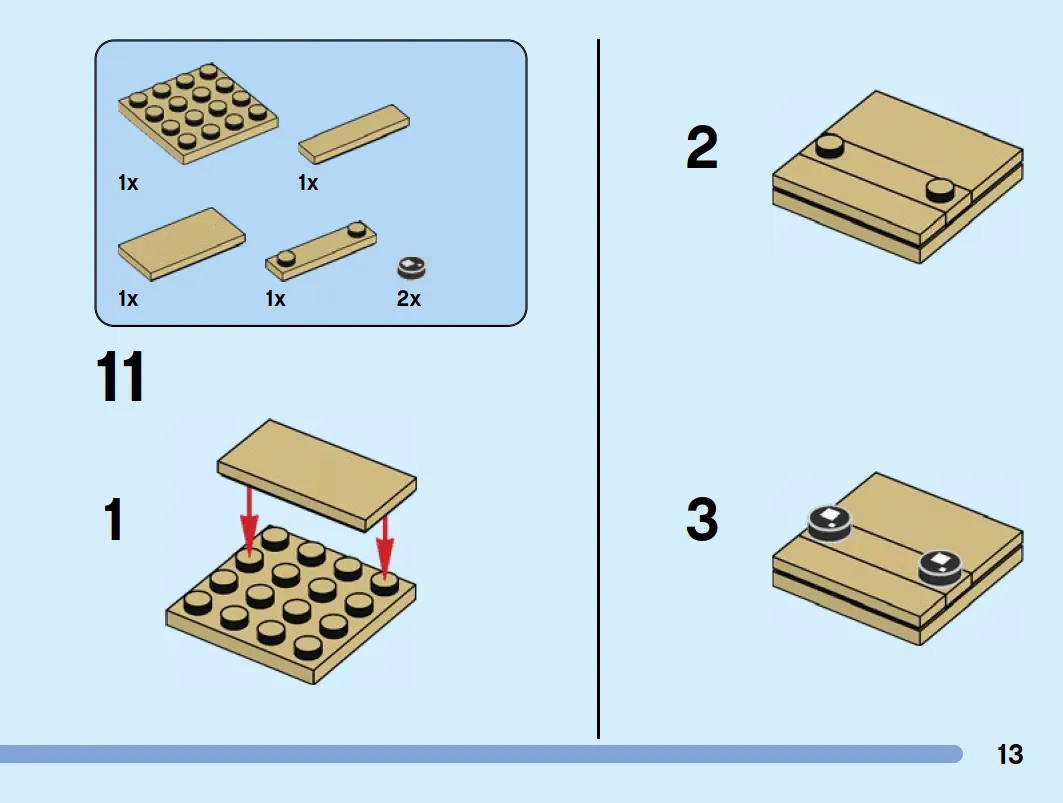 1x 1x

1x 1x 2x

11

1

2

3

13