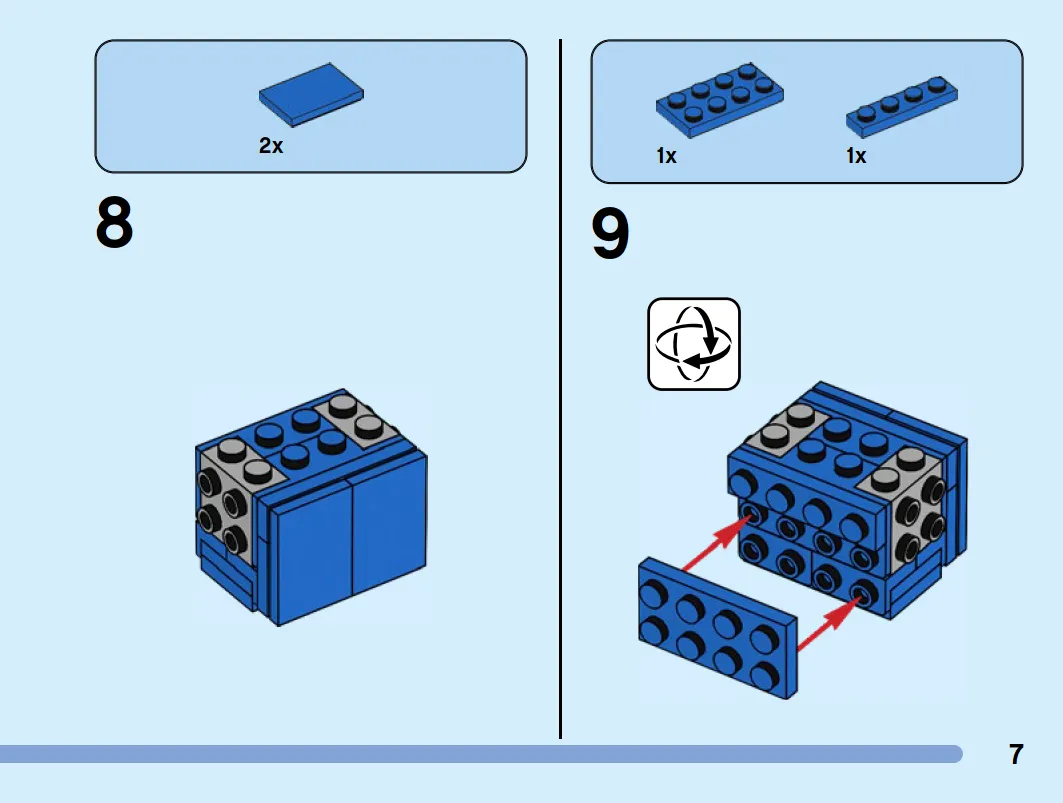 2x

8

1x 1x

9

7