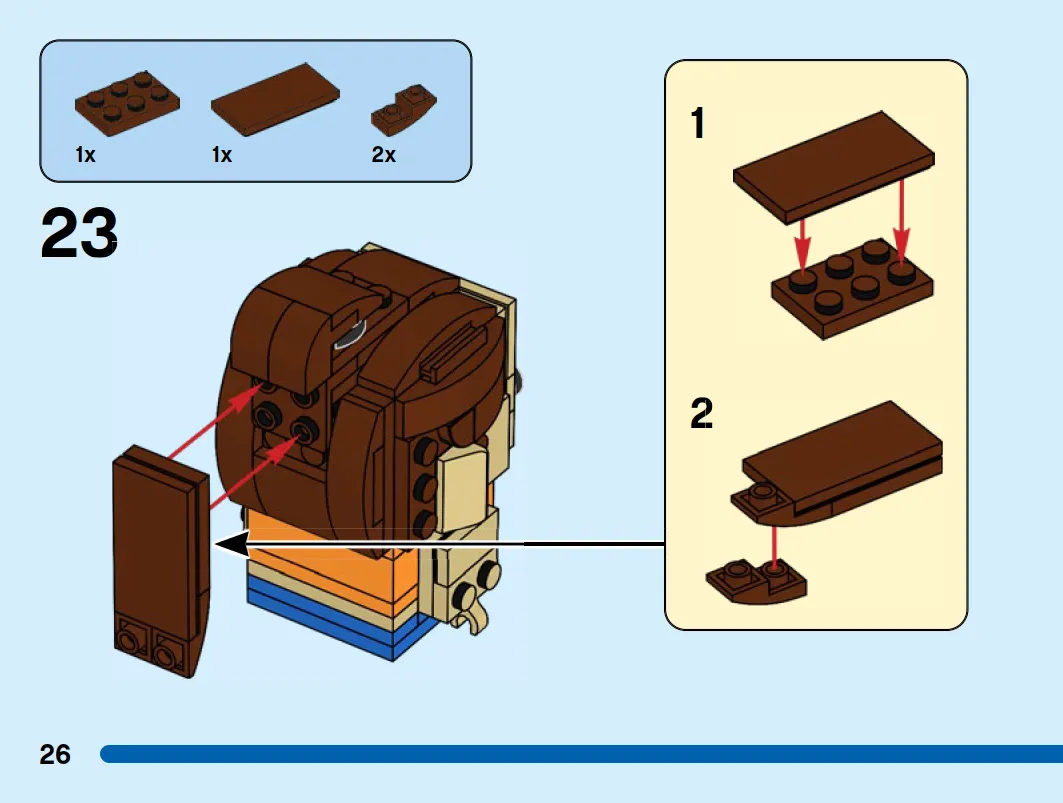 1x 1x 2x

23

1

2

26